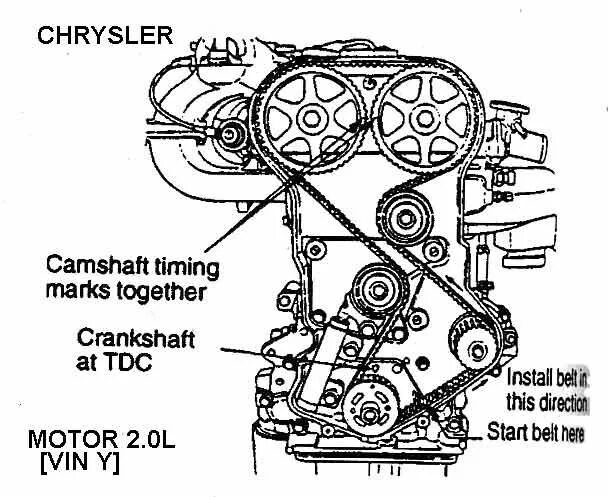 CHRYSLER

Camshaft timing marks together

Crankshaft at TDC

Install belt in this direction

Start belt here

MOTOR 2.0L [VIN Y]