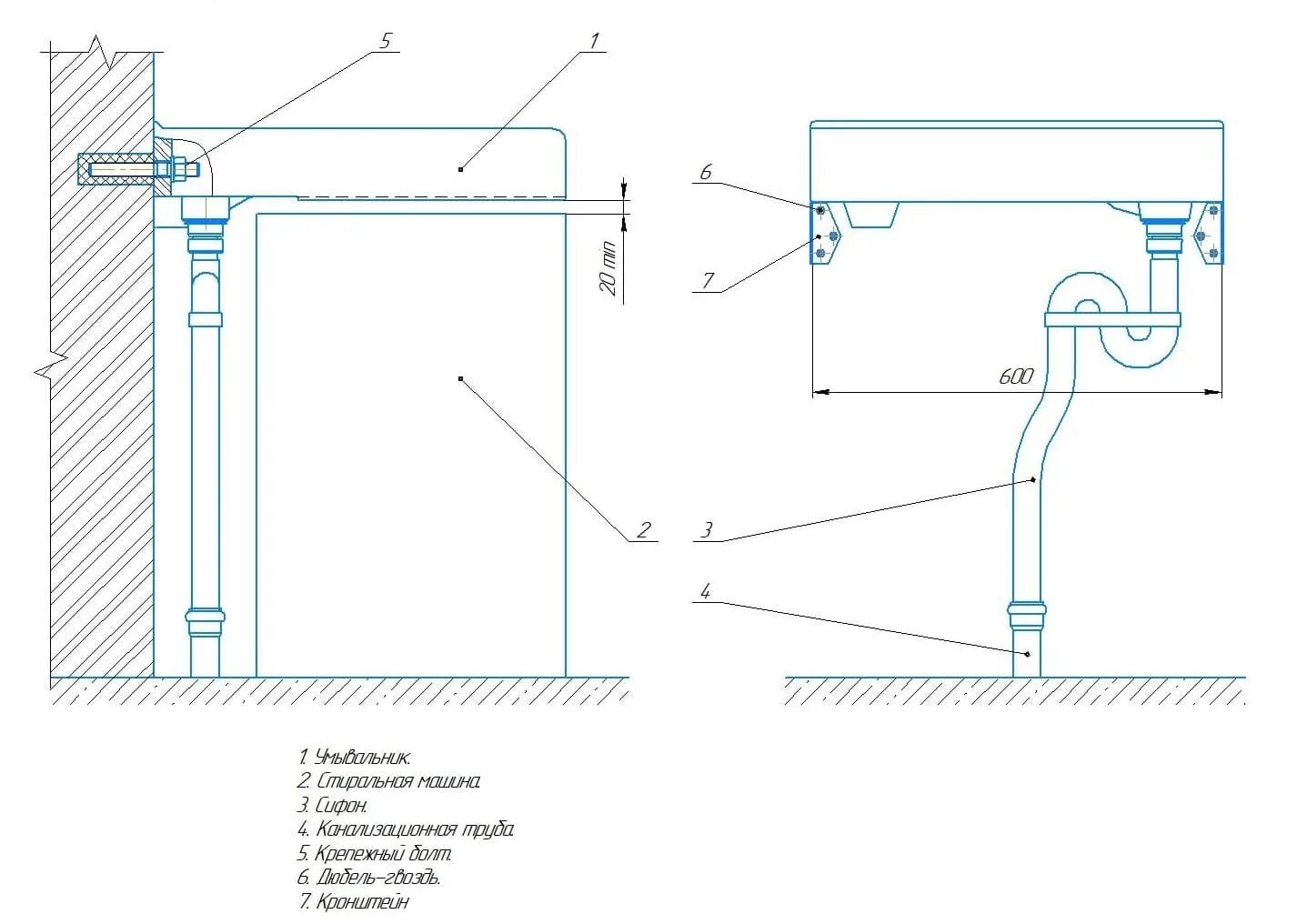 5

1

20 min

2

6

7

600

3

4

1. Умывальник.
2. Стиральная машина.
3. Сифон.
4. Канализационная труба.
5. Крепежный болт.
6. Дюбель-гвоздь.
7. Кронштейн