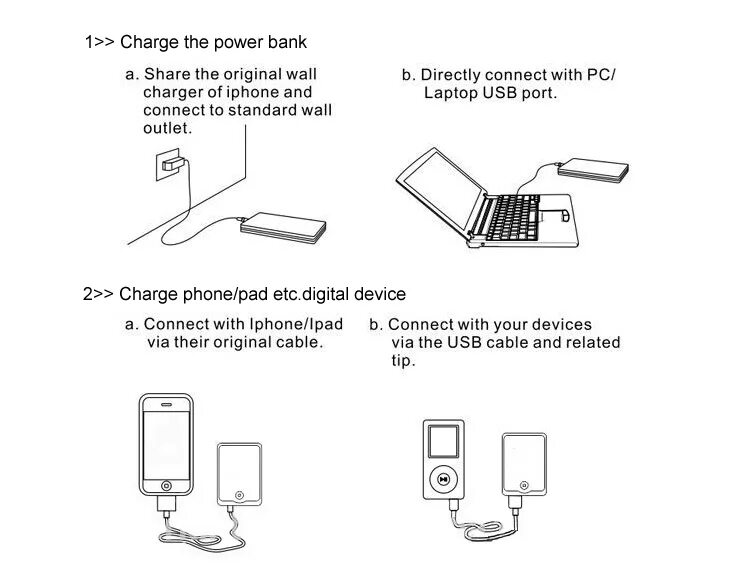 1>> Charge the power bank

a. Share the original wall charger of iphone and connect to standard wall outlet.

b. Directly connect with PC/ Laptop USB port.

2>> Charge phone/pad etc.digital device

a. Connect with Iphone/Ipad via their original cable.

b. Connect with your devices via the USB cable and related tip.