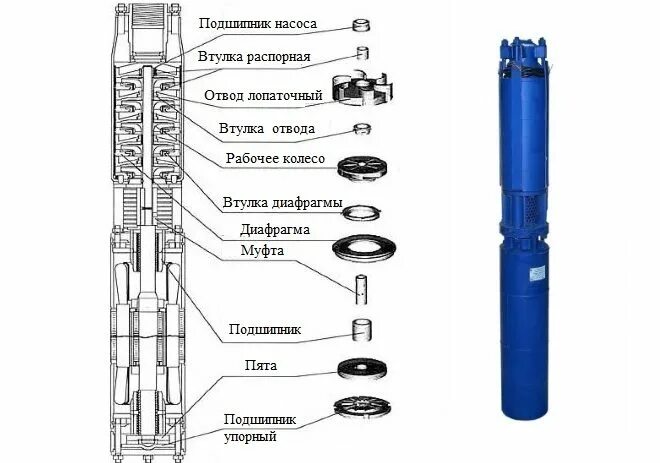 Подшипник насоса
Втулка распорная
Отвод лопаточный
Втулка отвода
Рабочее колесо
Втулка диафрагмы
Диафрагма
Муфта
Подшипник
Пята
Подшипник упорный