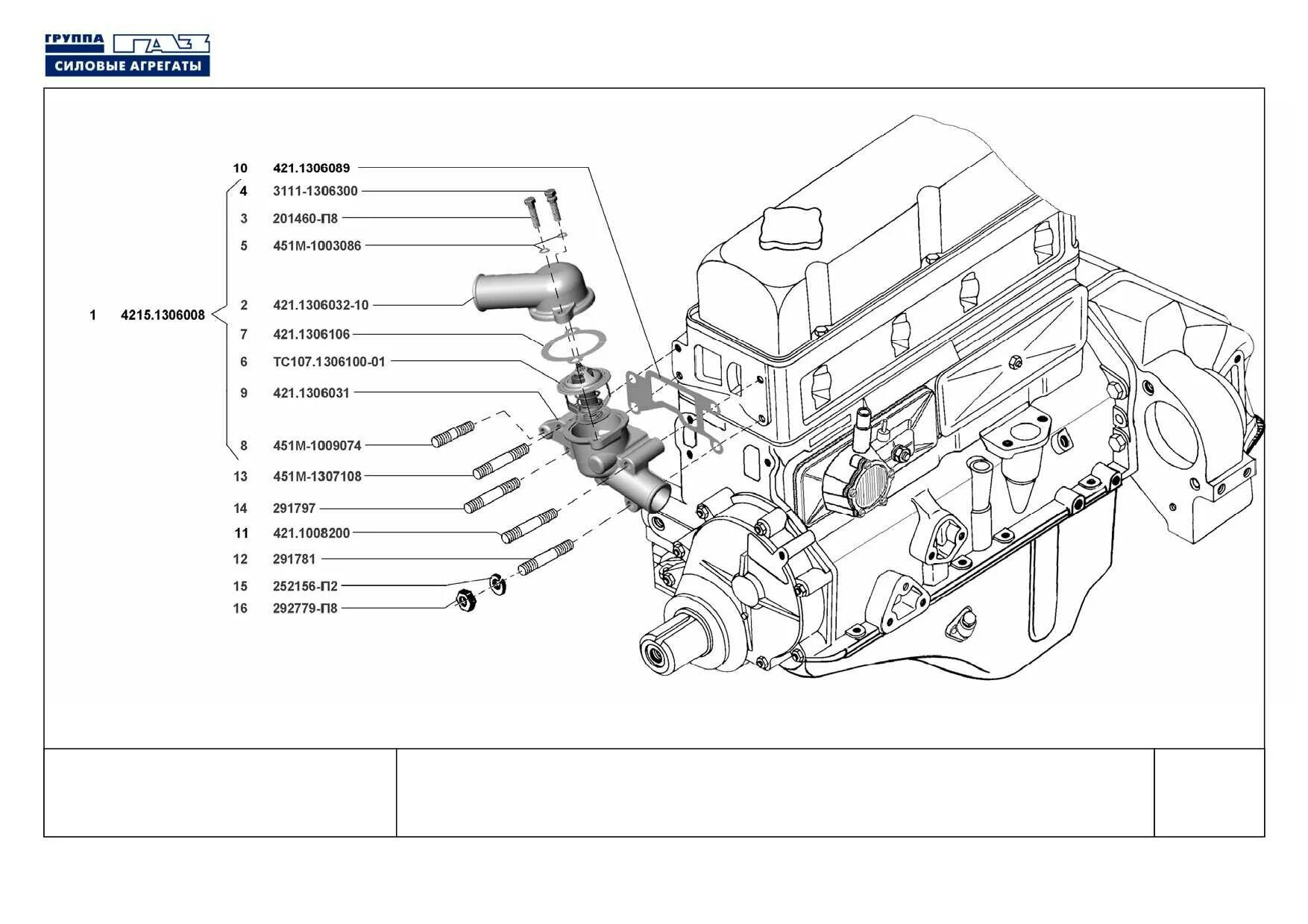 ГРУППА ГАЗ
СИЛОВЫЕ АГРЕГАТЫ

10 421.1306089
4 3111-1306300
3 201460-П8
5 451М-1003086
1 4215.1306008
2 421.1306032-10
7 421.1306106
6 ТС107.1306100-01
9 421.1306031
8 451М-1009074
13 451М-1307108
14 291797
11 421.1008200
12 291781
15 252156-П2
16 292779-П8