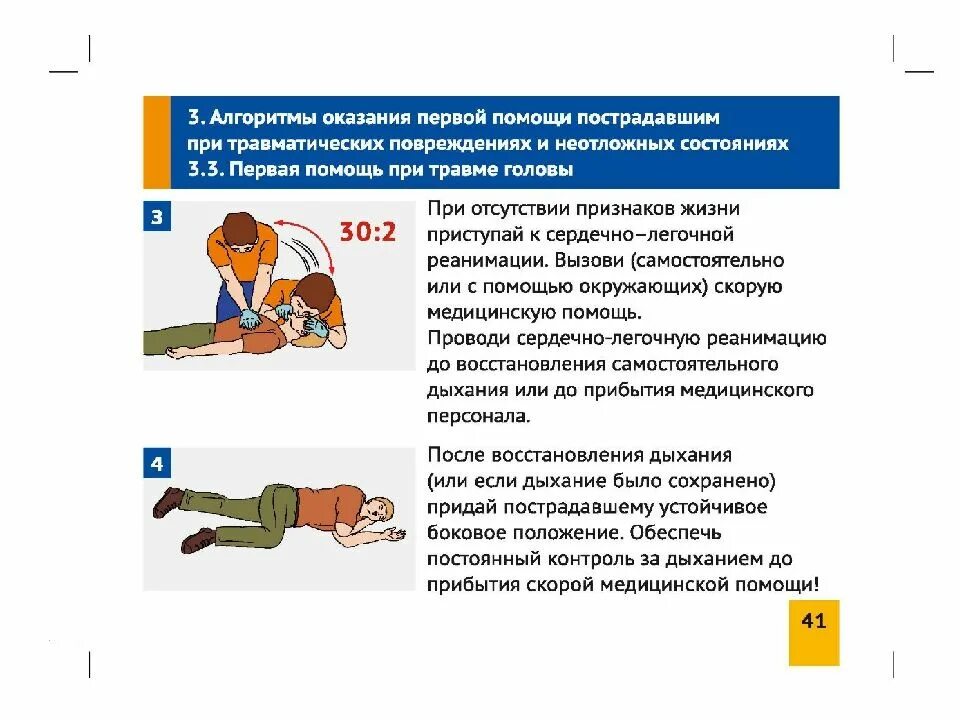 3. Алгоритмы оказания первой помощи пострадавшим при травматических повреждениях и неотложных состояниях
3.3. Первая помощь при травме головы

3

30:2

При отсутствии признаков жизни приступай к сердечно–легочной реанимации. Вызови (самостоятельно или с помощью окружающих) скорую медицинскую помощь.
Проводи сердечно-легочную реанимацию до восстановления самостоятельного дыхания или до прибытия медицинского персонала.

4

После восстановления дыхания (или если дыхание было сохранено) придай пострадавшему устойчивое боковое положение. Обеспечь постоянный контроль за дыханием до прибытия скорой медицинской помощи!

41