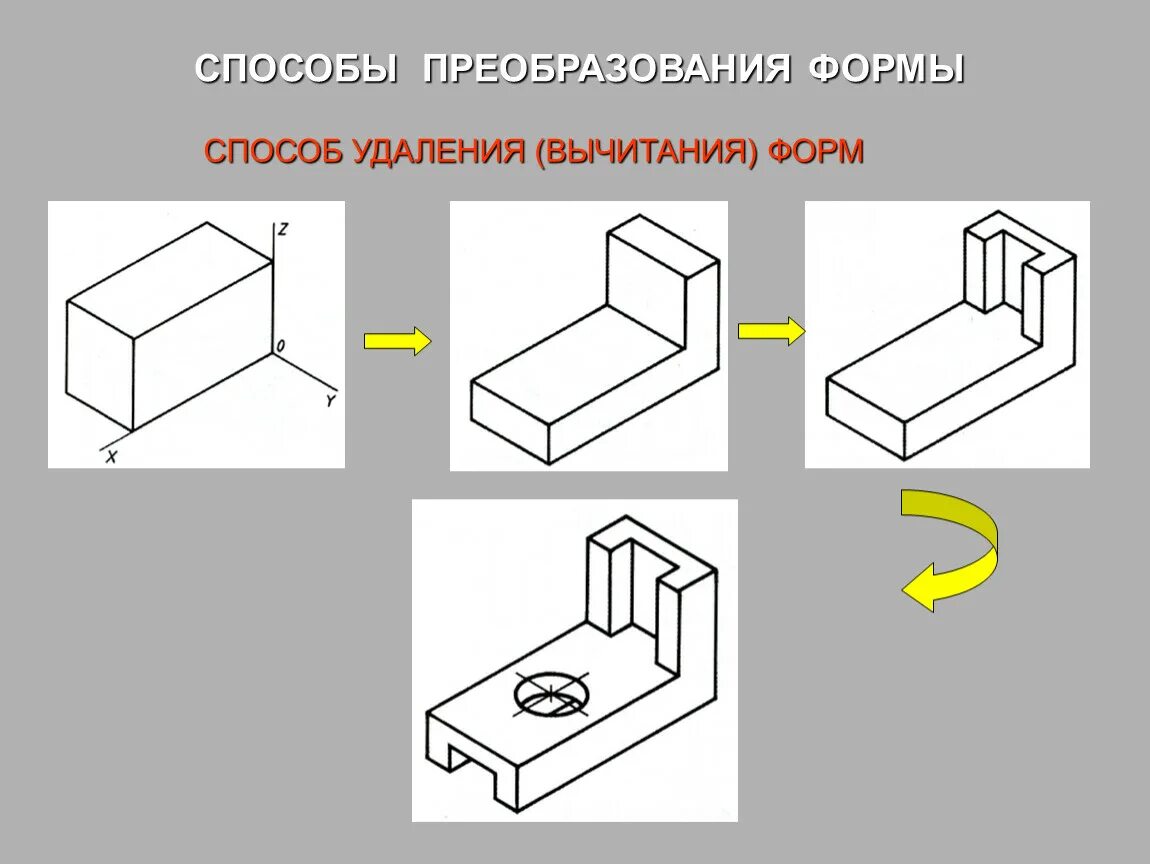 СПОСОБЫ ПРЕОБРАЗОВАНИЯ ФОРМЫ

СПОСОБ УДАЛЕНИЯ (ВЫЧИТАНИЯ) ФОРМ

Z

0

Y

X