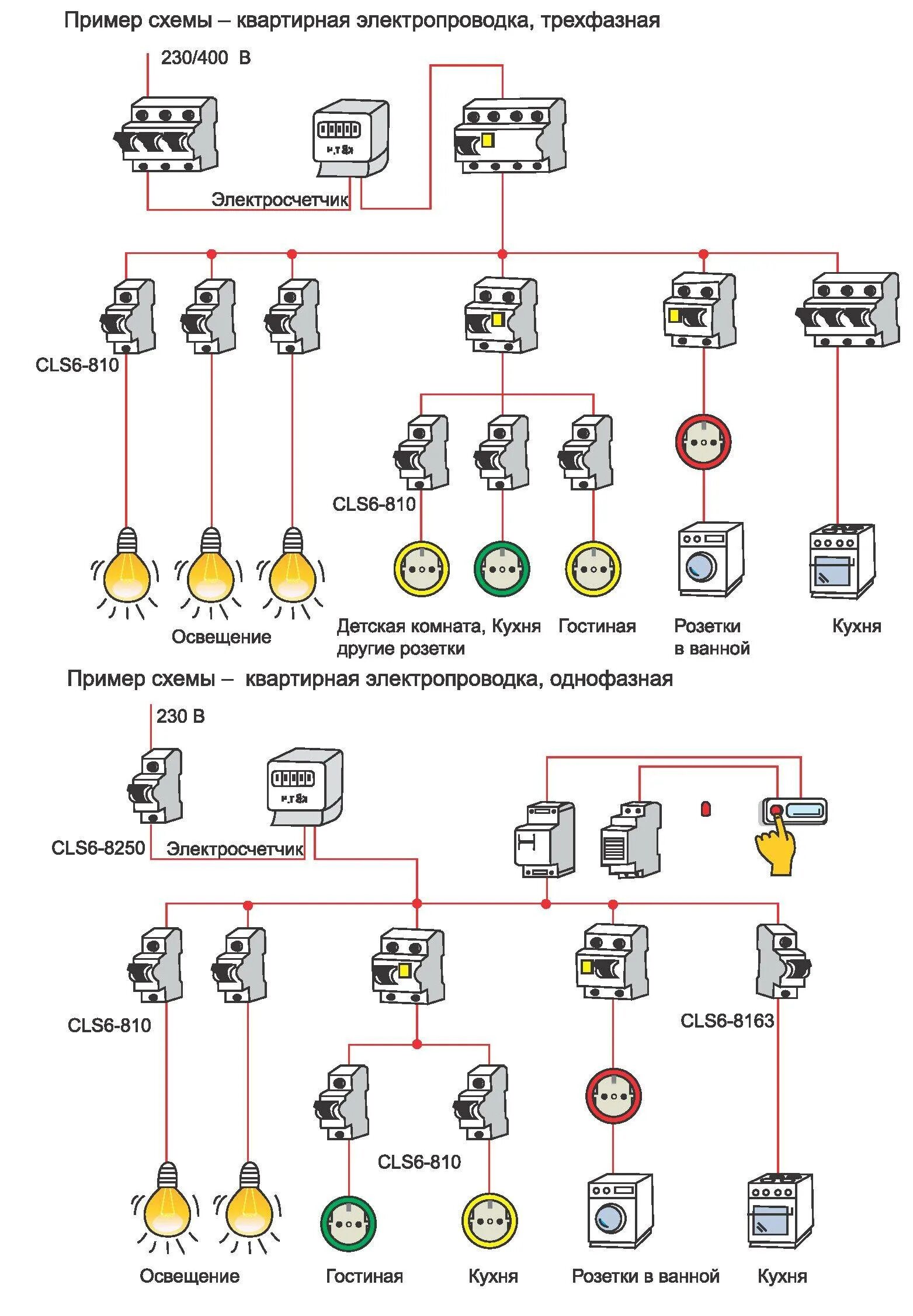 Пример схемы – квартирная электропроводка, трехфазная

230/400 В

Электросчетчик

CLS6-810

CLS6-810

Освещение

Детская комната, другие розетки

Кухня

Гостиная

Розетки в ванной

Кухня

Пример схемы – квартирная электропроводка, однофазная

230 В

CLS6-8250

Электросчетчик

CLS6-810

CLS6-8163

CLS6-810

Освещение

Гостиная

Кухня

Розетки в ванной

Кухня