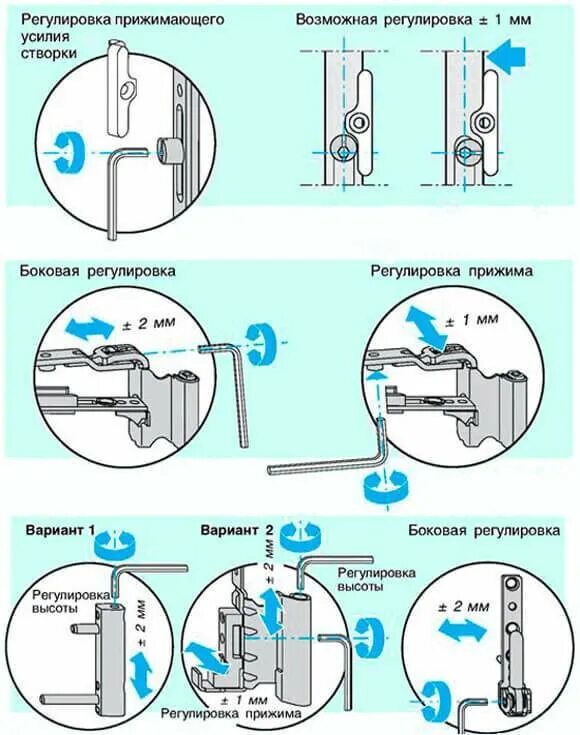 Регулировка прижимающего усилия створки

Возможная регулировка ± 1 мм

Боковая регулировка

± 2 мм

Регулировка прижима

± 1 мм

Вариант 1

Регулировка высоты

± 2 мм

Вариант 2

± 2 мм

Регулировка высоты

± 1 мм

Регулировка прижима

Боковая регулировка

± 2 мм