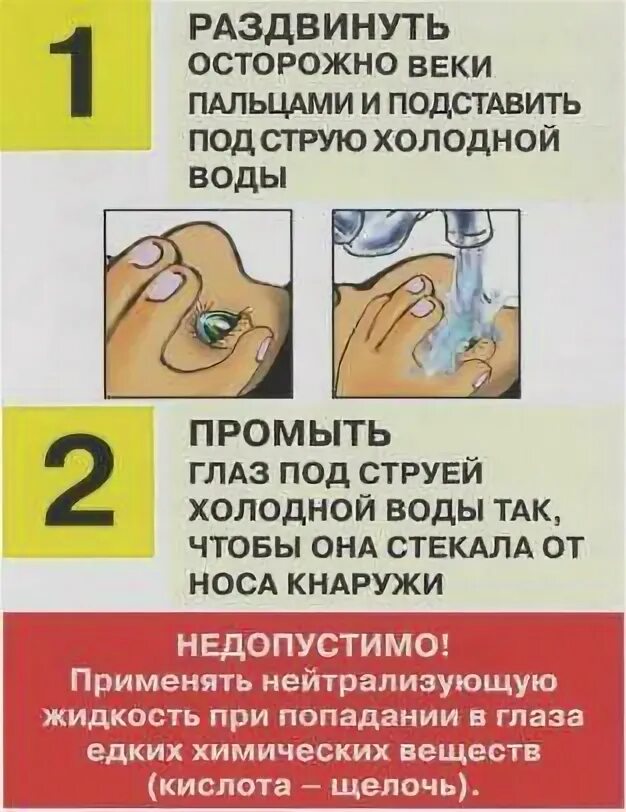 1

РАЗДВИНУТЬ ОСТОРОЖНО ВЕКИ ПАЛЬЦАМИ И ПОДСТАВИТЬ ПОД СТРУЮ ХОЛОДНОЙ ВОДЫ

2

ПРОМЫТЬ ГЛАЗ ПОД СТРУЕЙ ХОЛОДНОЙ ВОДЫ ТАК, ЧТОБЫ ОНА СТЕКАЛА ОТ НОСА КНАРУЖИ

НЕДОПУСТИМО!
Применять нейтрализующую жидкость при попадании в глаза едких химических веществ (кислота – щелочь).