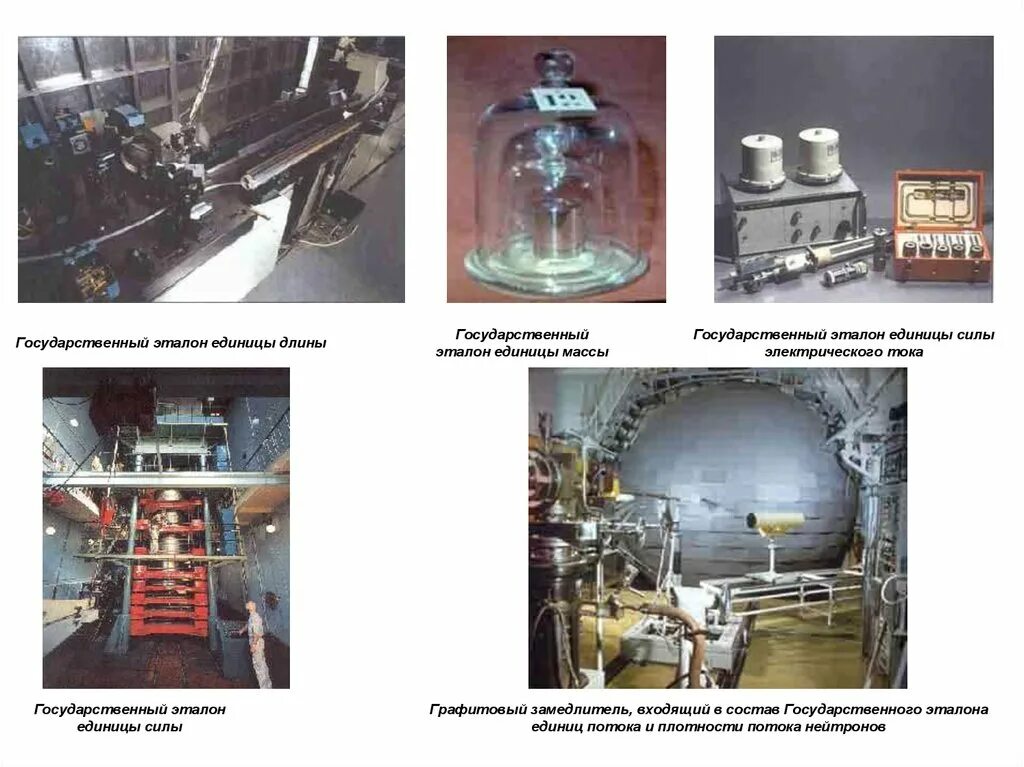 Государственный эталон единицы длины

Государственный эталон единицы массы

Государственный эталон единицы силы электрического тока

Государственный эталон единицы силы

Графитовый замедлитель, входящий в состав Государственного эталона единиц потока и плотности потока нейтронов