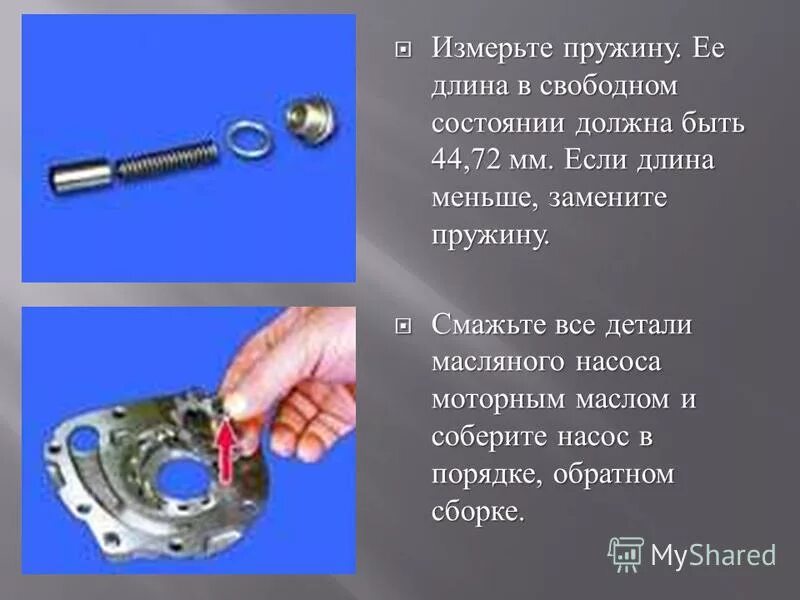 Измерьте пружину. Ее длина в свободном состоянии должна быть 44,72 мм. Если длина меньше, замените пружину.

Смажьте все детали масляного насоса моторным маслом и соберите насос в порядке, обратном сборке.

MyShared