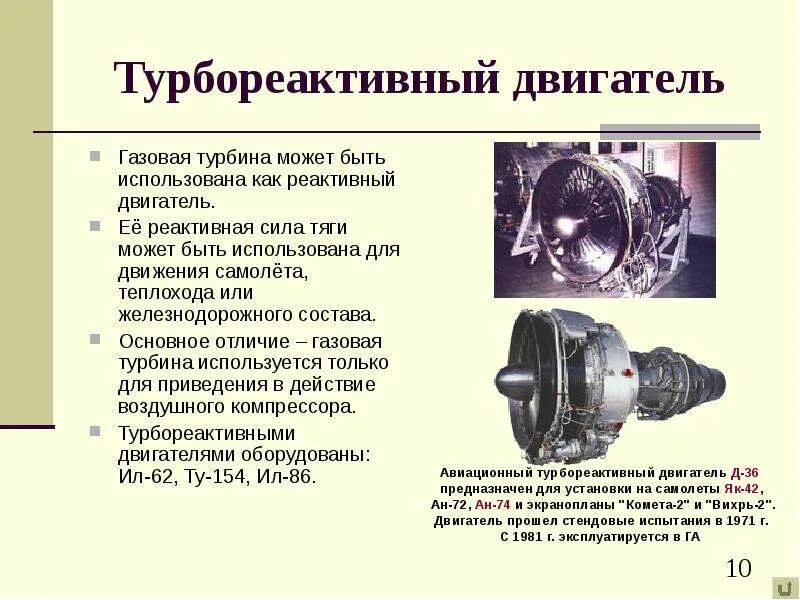 Турбореактивный двигатель

Газовая турбина может быть использована как реактивный двигатель.

Её реактивная сила тяги может быть использована для движения самолёта, теплохода или железнодорожного состава.

Основное отличие – газовая турбина используется только для приведения в действие воздушного компрессора.

Турбореактивными двигателями оборудованы: Ил-62, Ту-154, Ил-86.

Авиационный турбореактивный двигатель Д-36 предназначен для установки на самолеты Як-42, Ан-72, Ан-74 и экранопланы "Комета-2" и "Вихрь-2". Двигатель прошел стендовые испытания в 1971 г. С 1981 г. эксплуатируется в ГА

10