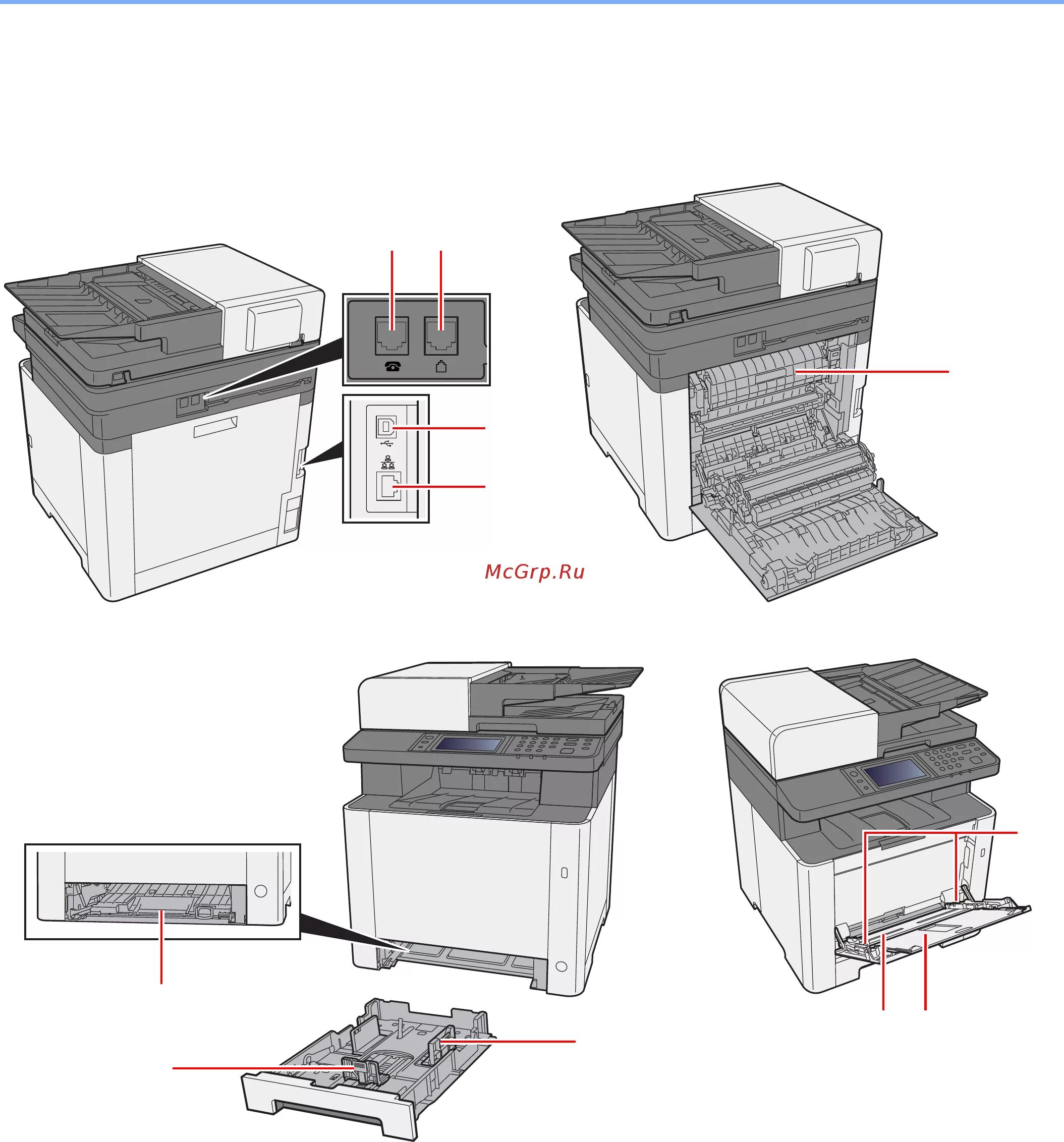 McGrp.Ru