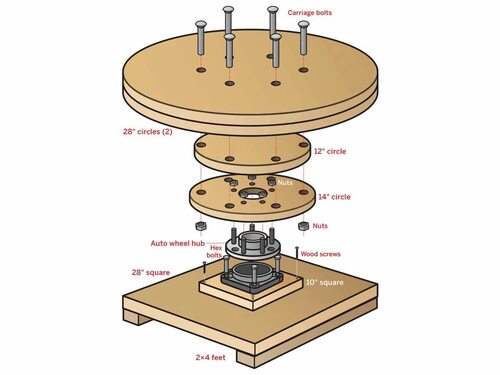 Carriage bolts

28" circles (2)

12" circle

Nuts

14" circle

Nuts

Auto wheel hub

Hex bolts

Wood screws

28" square

10" square

2×4 feet