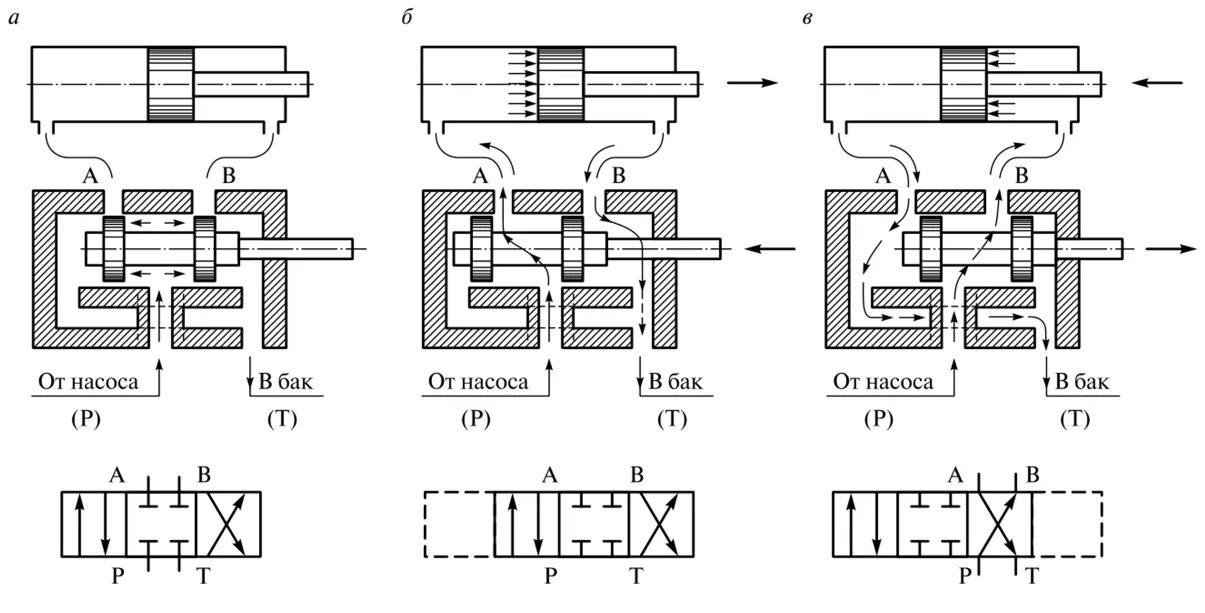 а

A B

От насоса В бак

(P) (T)

A B

P T

б

A B

От насоса В бак

(P) (T)

A B

P T

в

A B

От насоса В бак

(P) (T)

A B

P T