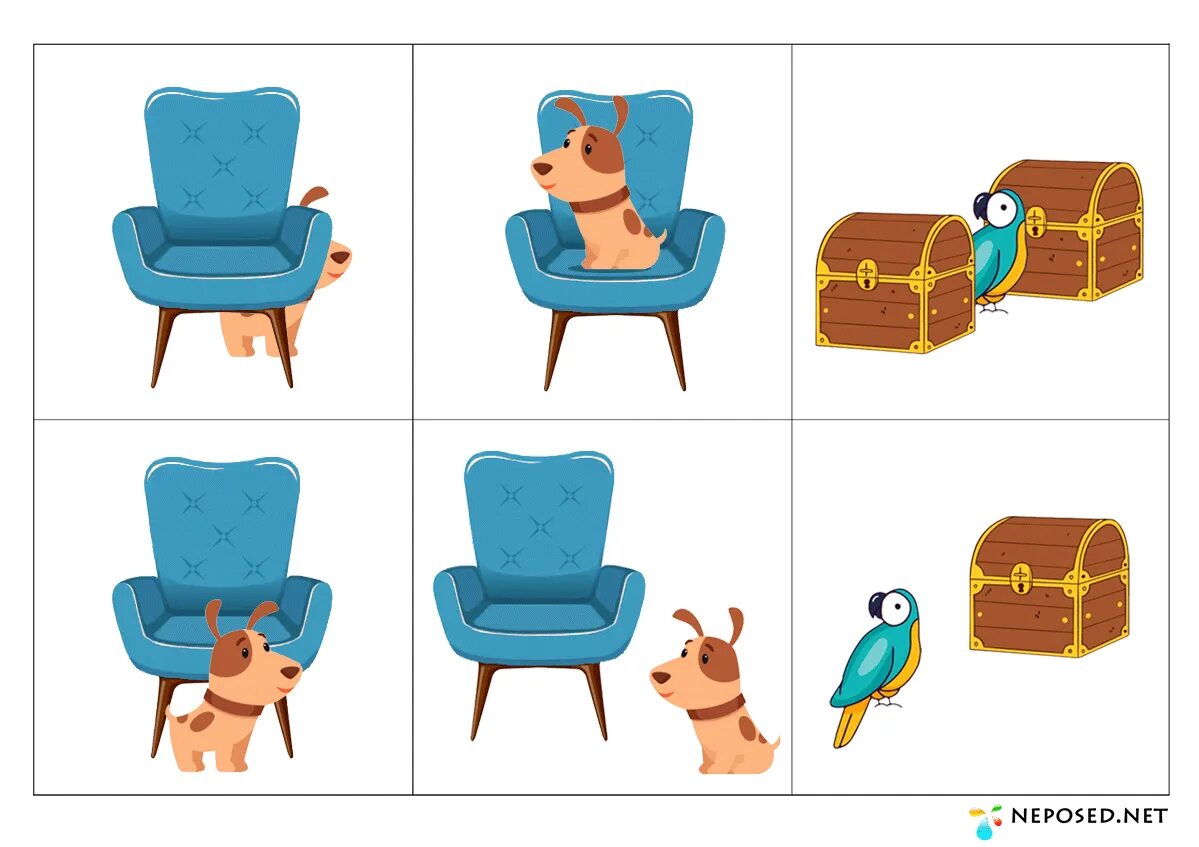 NEPOSED.NET