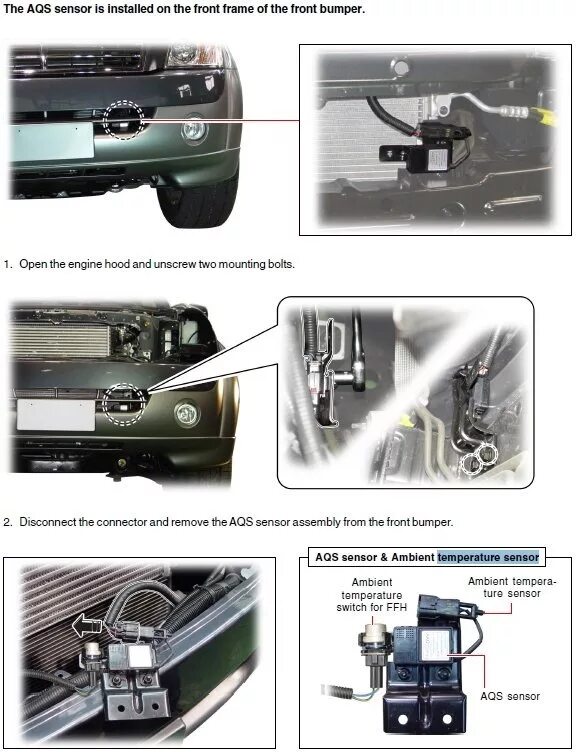 The AQS sensor is installed on the front frame of the front bumper.

1. Open the engine hood and unscrew two mounting bolts.

2. Disconnect the connector and remove the AQS sensor assembly from the front bumper.

AQS sensor & Ambient temperature sensor

Ambient temperature switch for FFH

Ambient temperature sensor

AQS sensor