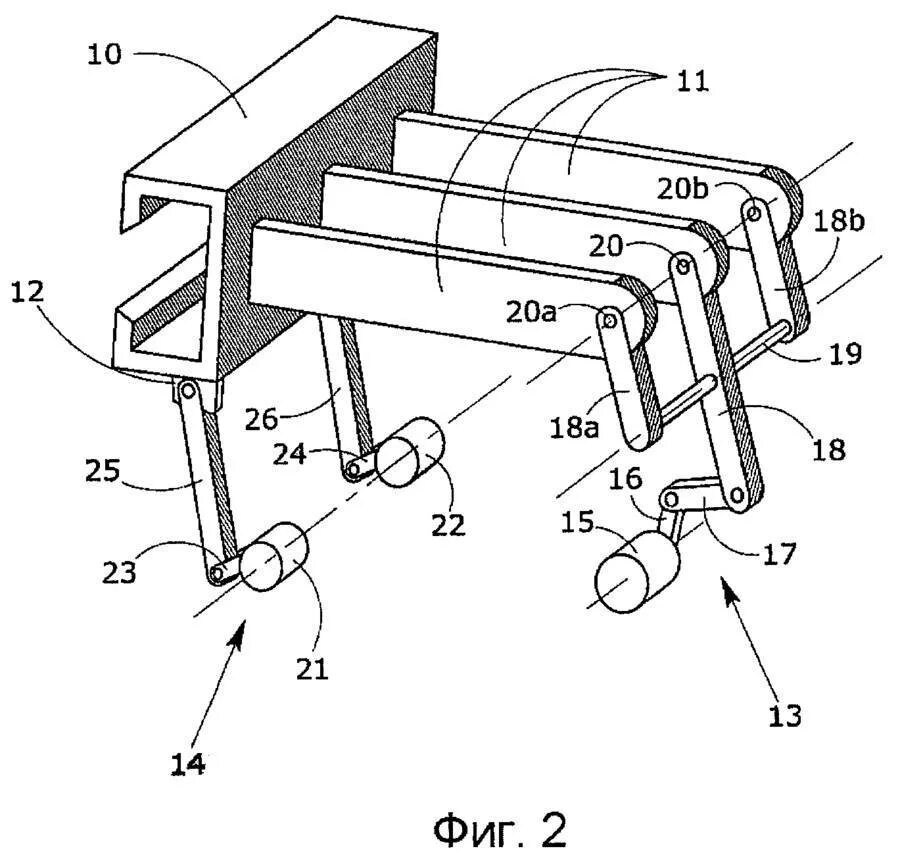 10
11
20b
18b
20
12
20a
19
26
18a
18
24
25
16
22
15
17
23
21
13
14
Фиг. 2