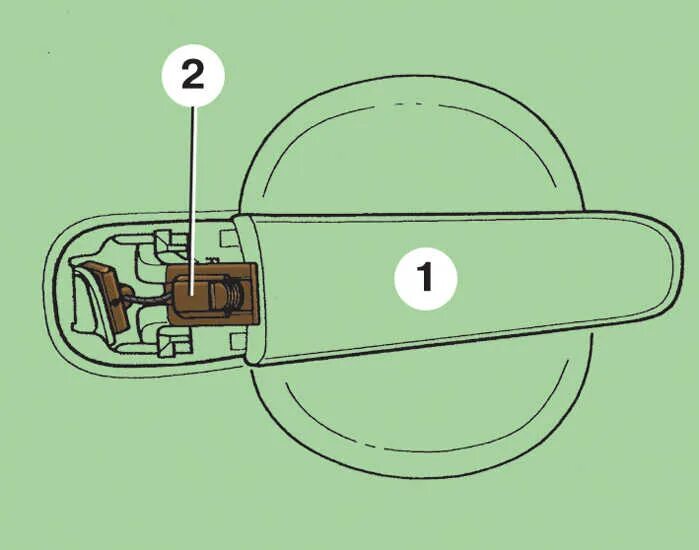 2

1