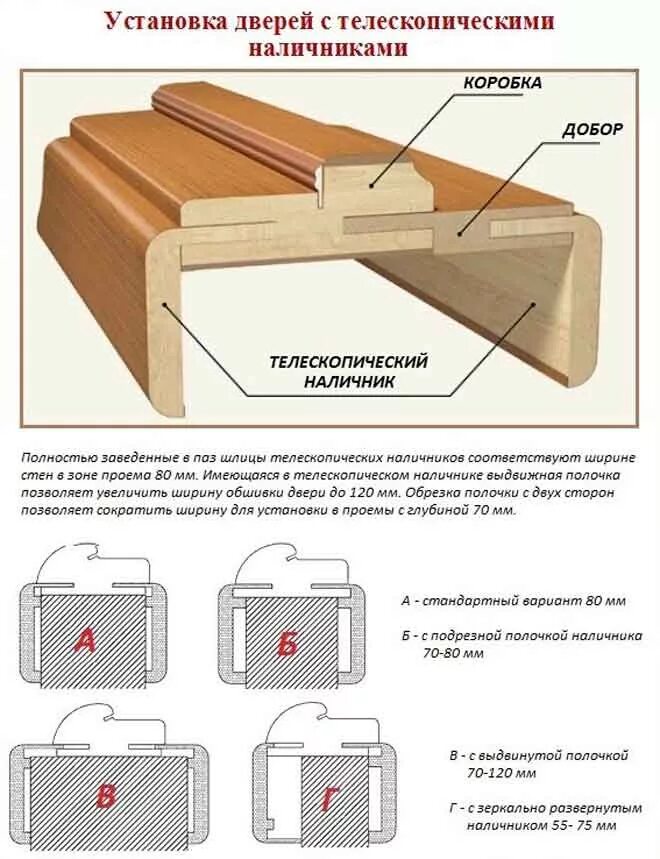 Установка дверей с телескопическими наличниками

КОРОБКА

ДОБОР

ТЕЛЕСКОПИЧЕСКИЙ НАЛИЧНИК

Полностью заведенные в паз шлицы телескопических наличников соответствуют ширине стен в зоне проема 80 мм. Имеющаяся в телескопическом наличнике выдвижная полочка позволяет увеличить ширину обшивки двери до 120 мм. Обрезка полочки с двух сторон позволяет сократить ширину для установки в проемы с глубиной 70 мм.

А

Б

А - стандартный вариант 80 мм

Б - с подрезной полочкой наличника 70-80 мм

В

Г

В - с выдвинутой полочкой 70-120 мм

Г - с зеркально развернутым наличником 55- 75 мм