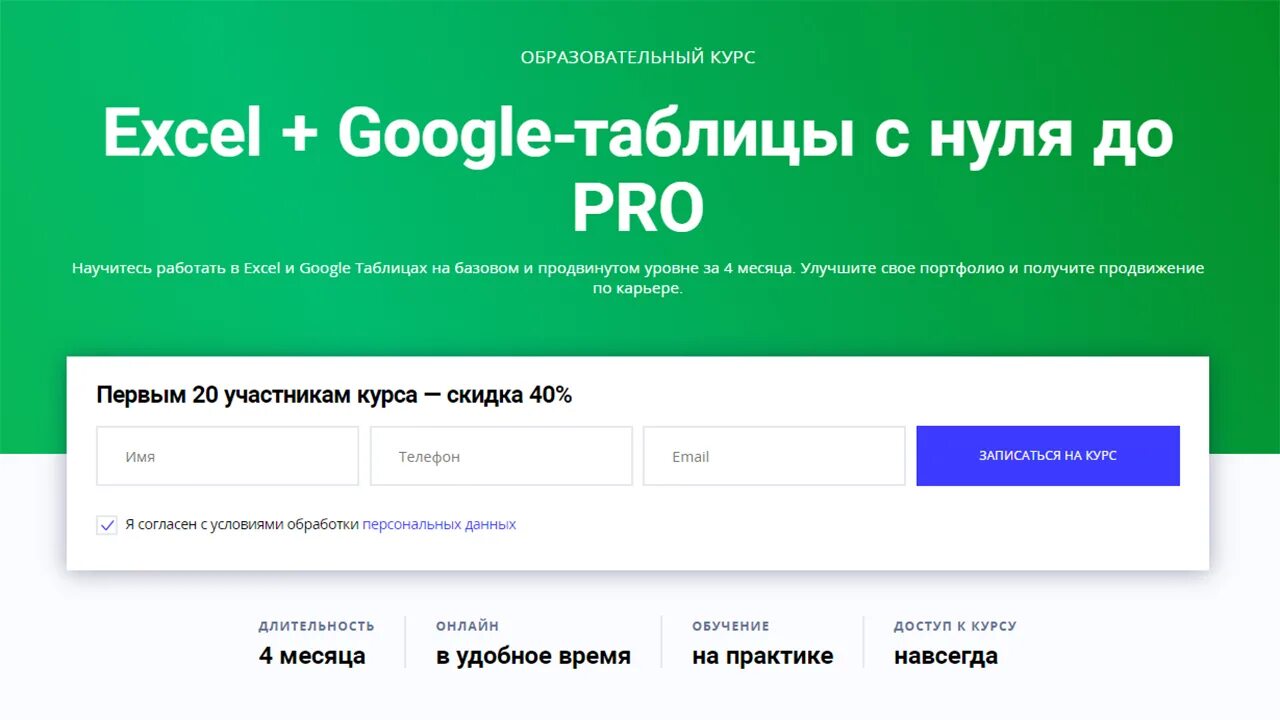 ОБРАЗОВАТЕЛЬНЫЙ КУРС

Excel + Google-таблицы с нуля до PRO

Научитесь работать в Excel и Google Таблицах на базовом и продвинутом уровне за 4 месяца. Улучшите свое портфолио и получите продвижение по карьере.

Первым 20 участникам курса — скидка 40%

Имя

Телефон

Email

ЗАПИСАТЬСЯ НА КУРС

Я согласен с условиями обработки персональных данных

ДЛИТЕЛЬНОСТЬ
4 месяца

ОНЛАЙН
в удобное время

ОБУЧЕНИЕ
на практике

ДОСТУП К КУРСУ
навсегда