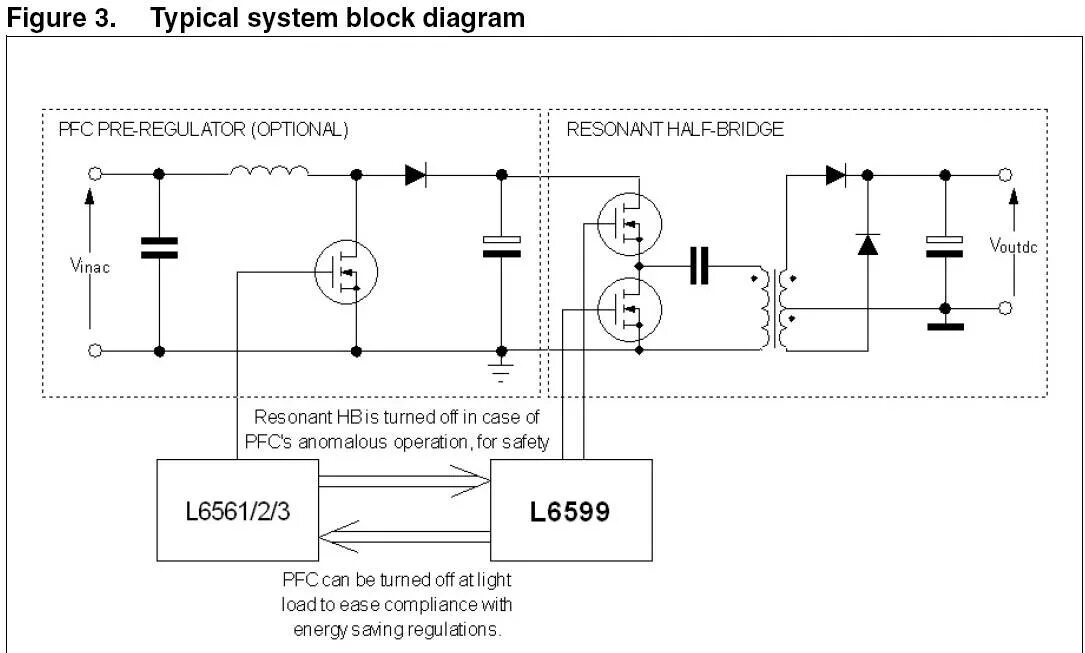 Figure 3. Typical system block diagram

PFC PRE-REGULATOR (OPTIONAL)

RESONANT HALF-BRIDGE

Vinac

Voutdc

Resonant HB is turned off in case of PFC's anomalous operation, for safety

L6561/2/3

L6599

PFC can be turned off at light load to ease compliance with energy saving regulations.