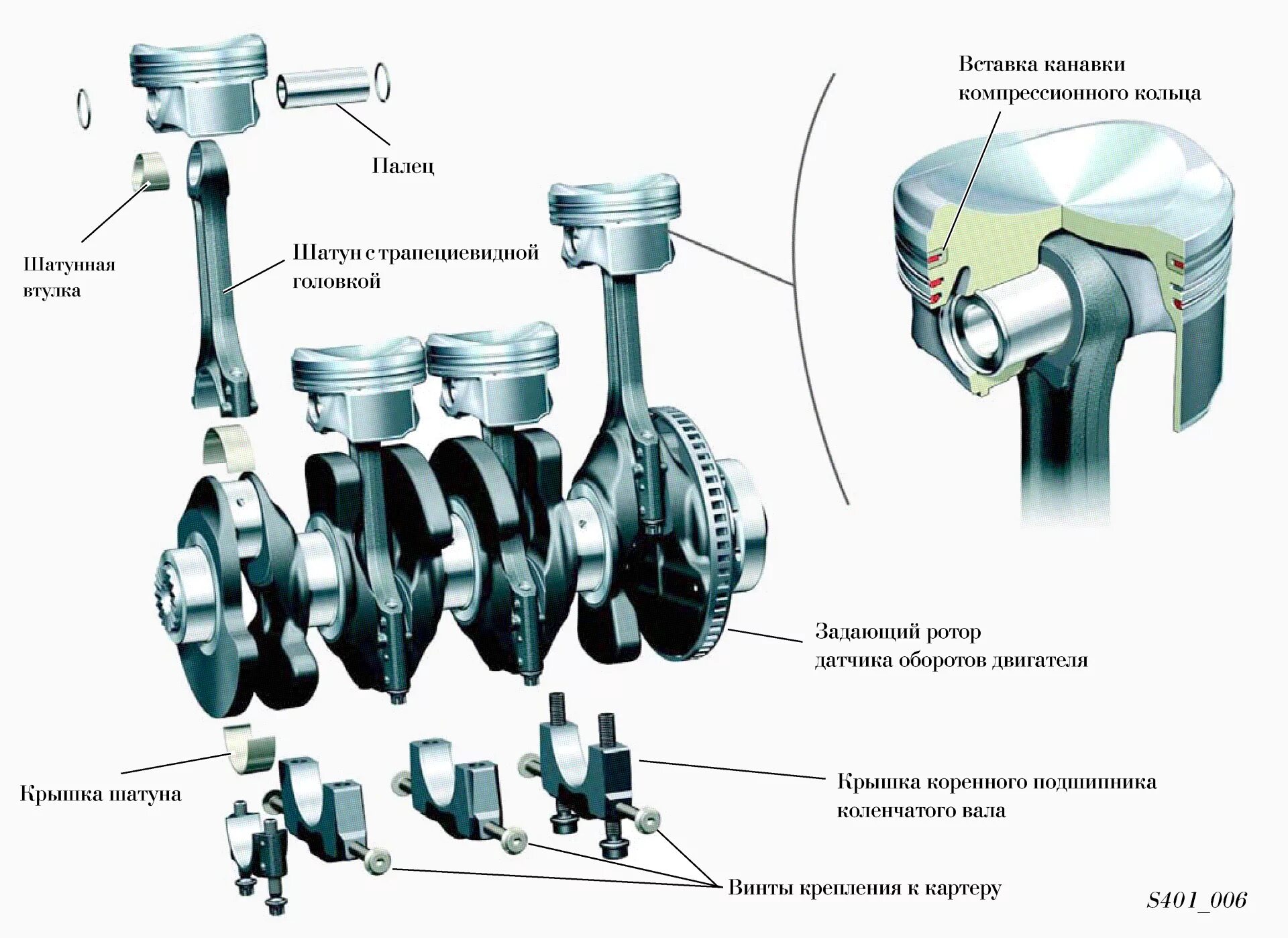 Вставка канавки компрессионного кольца

Палец

Шатунная втулка

Шатун с трапециевидной головкой

Задающий ротор датчика оборотов двигателя

Крышка шатуна

Крышка коренного подшипника коленчатого вала

Винты крепления к картеру

S401_006