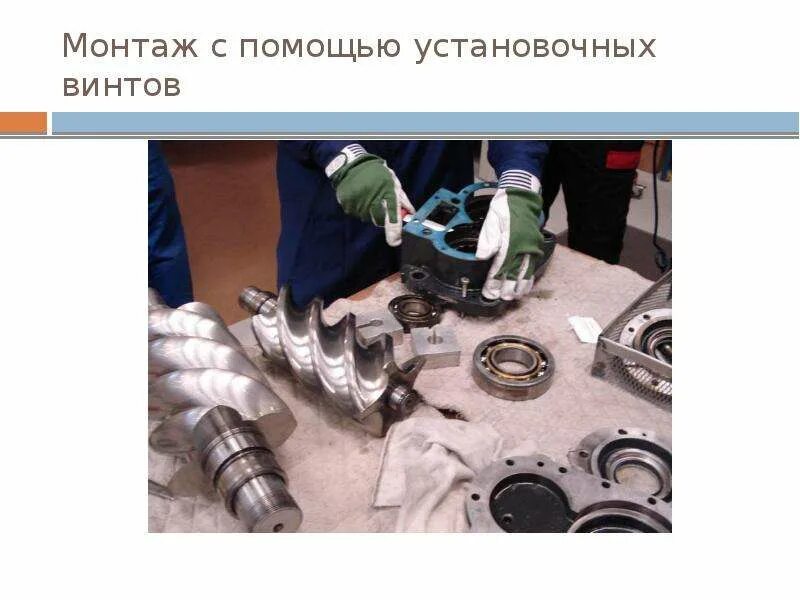 Монтаж с помощью установочных винтов