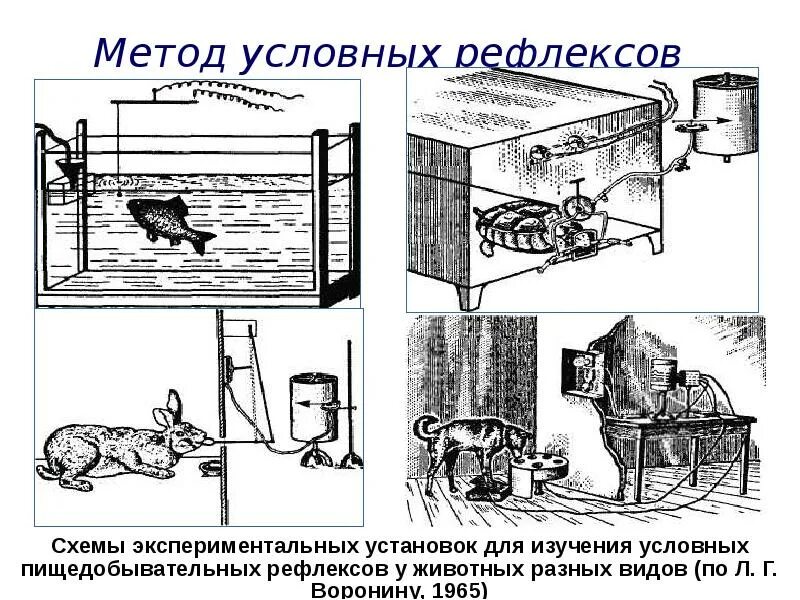 Метод условных рефлексов

Схемы экспериментальных установок для изучения условных пищедобывательных рефлексов у животных разных видов (по Л. Г. Воронину, 1965)