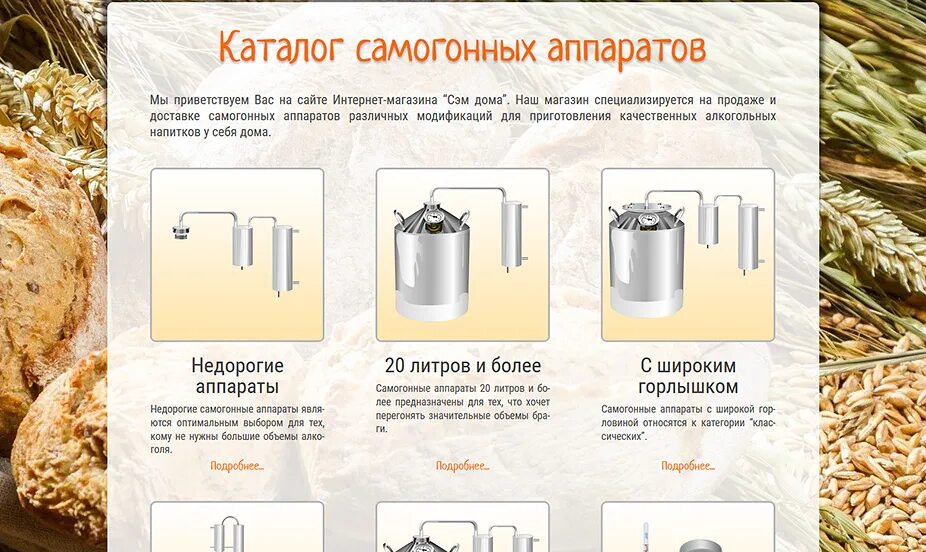 Каталог самогонных аппаратов

Мы приветствуем Вас на сайте Интернет-магазина "Сэм дома". Наш магазин специализируется на продаже и доставке самогонных аппаратов различных модификаций для приготовления качественных алкогольных напитков у себя дома.

Недорогие аппараты

Недорогие самогонные аппараты являются оптимальным выбором для тех, кому не нужны большие объемы алкоголя.

Подробнее...

20 литров и более

Самогонные аппараты 20 литров и более предназначены для тех, что хочет перегонять значительные объемы браги.

Подробнее...

С широким горлышком

Самогонные аппараты с широкой горловиной относятся к категории "классических".

Подробнее...