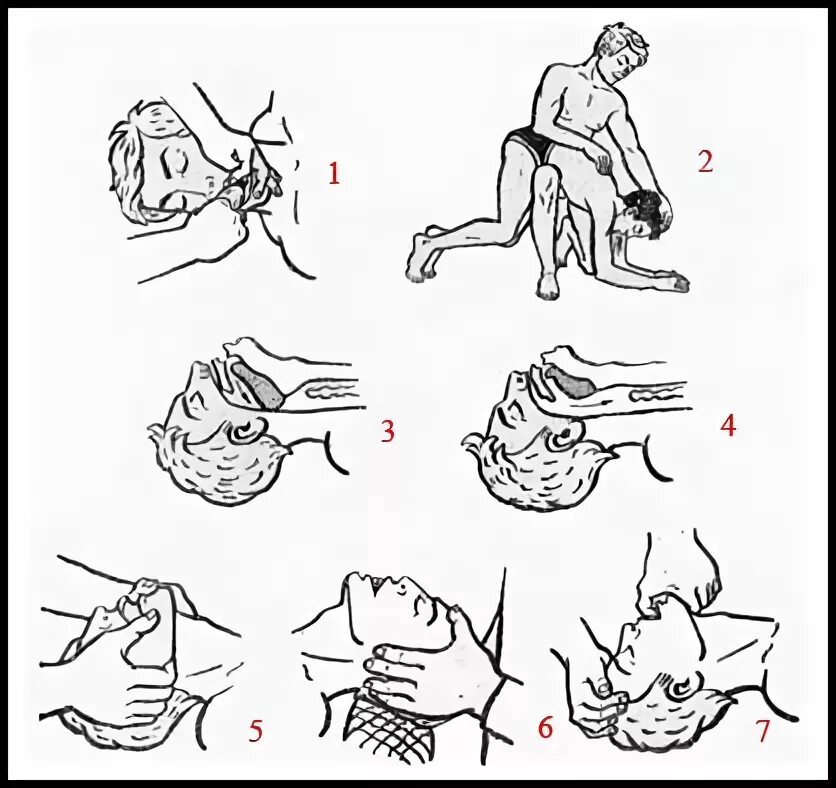 1
2
3
4
5
6
7