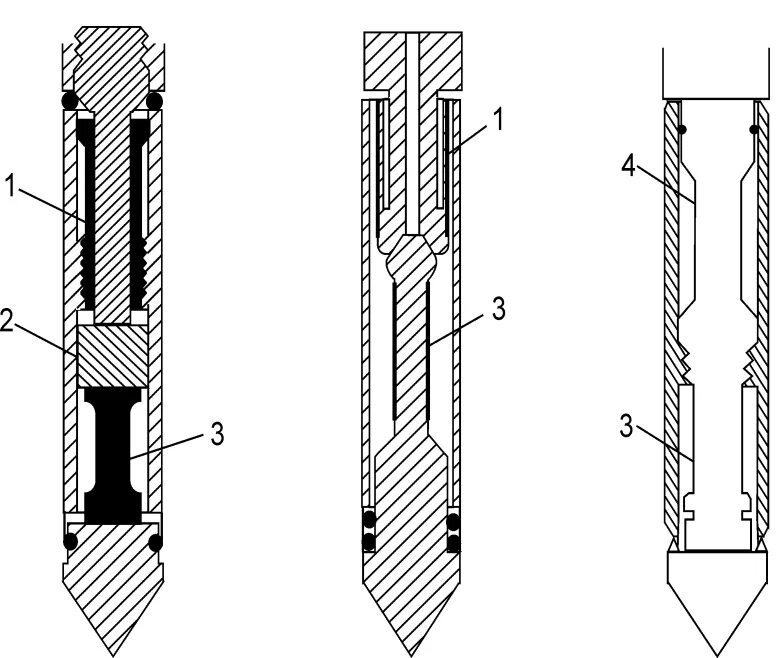 1
2
3
1
3
4
3