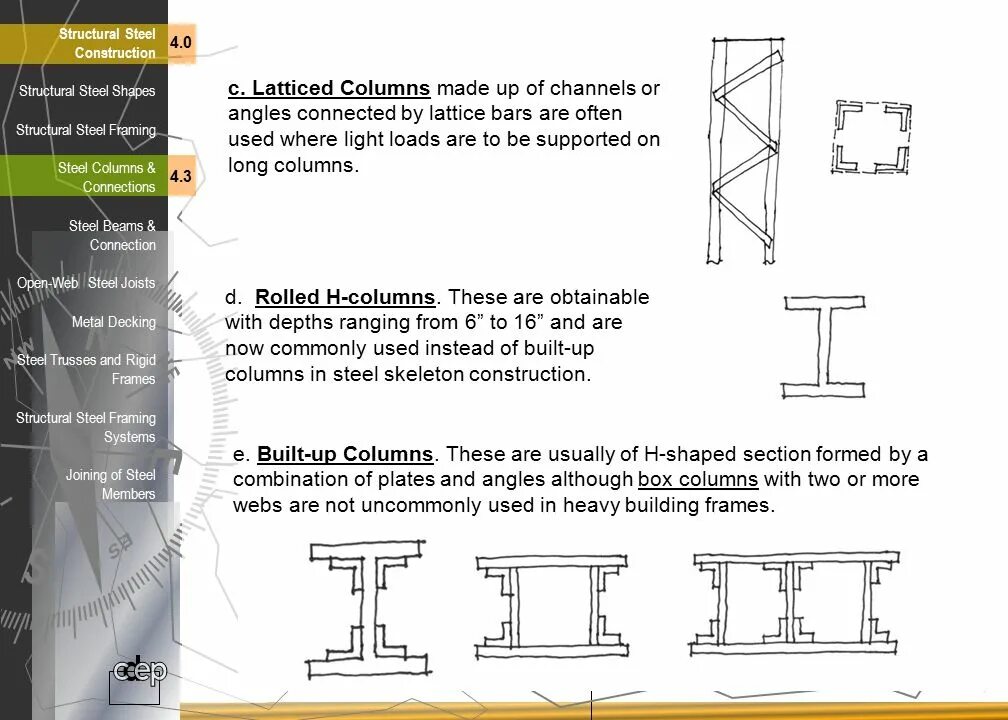 Structural Steel Construction 4.0

Structural Steel Shapes

Structural Steel Framing

Steel Columns & Connections 4.3

Steel Beams & Connection

Open-Web Steel Joists

Metal Decking

Steel Trusses and Rigid Frames

Structural Steel Framing Systems

Joining of Steel Members

cdep

c. Latticed Columns made up of channels or angles connected by lattice bars are often used where light loads are to be supported on long columns.

d. Rolled H-columns. These are obtainable with depths ranging from 6” to 16” and are now commonly used instead of built-up columns in steel skeleton construction.

e. Built-up Columns. These are usually of H-shaped section formed by a combination of plates and angles although box columns with two or more webs are not uncommonly used in heavy building frames.