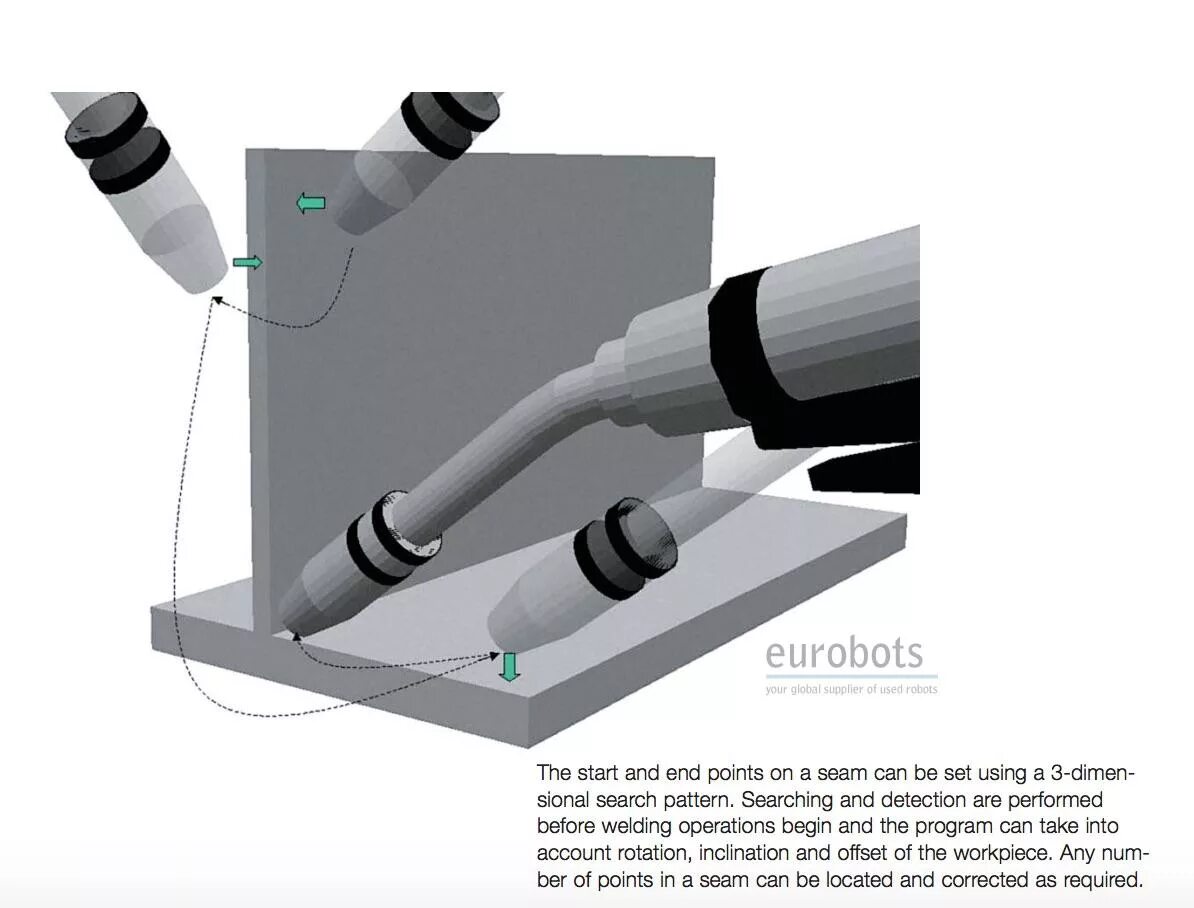 eurobots
your global supplier of used robots

The start and end points on a seam can be set using a 3-dimensional search pattern. Searching and detection are performed before welding operations begin and the program can take into account rotation, inclination and offset of the workpiece. Any number of points in a seam can be located and corrected as required.