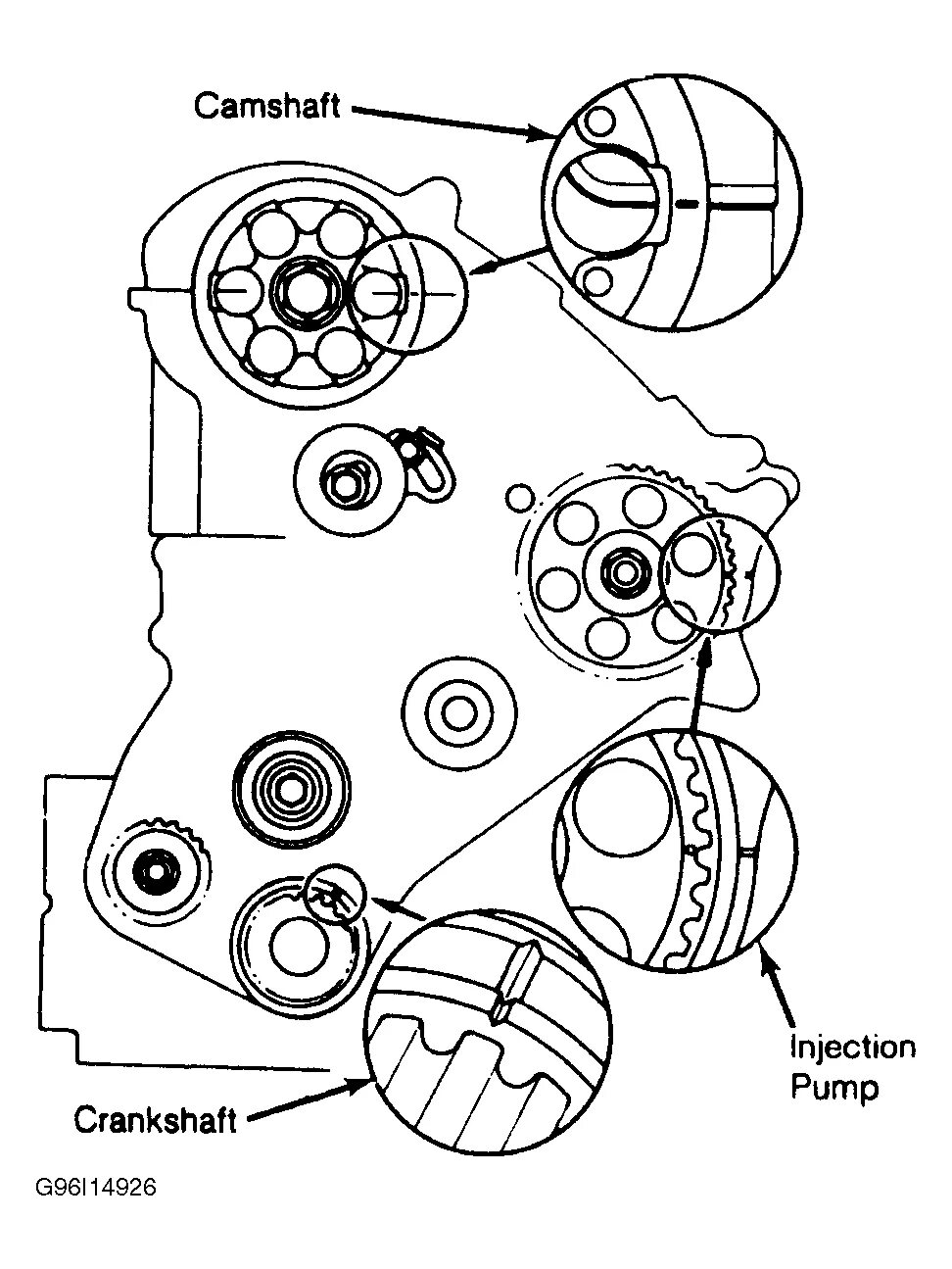 Camshaft

Injection Pump

Crankshaft

G96I14926