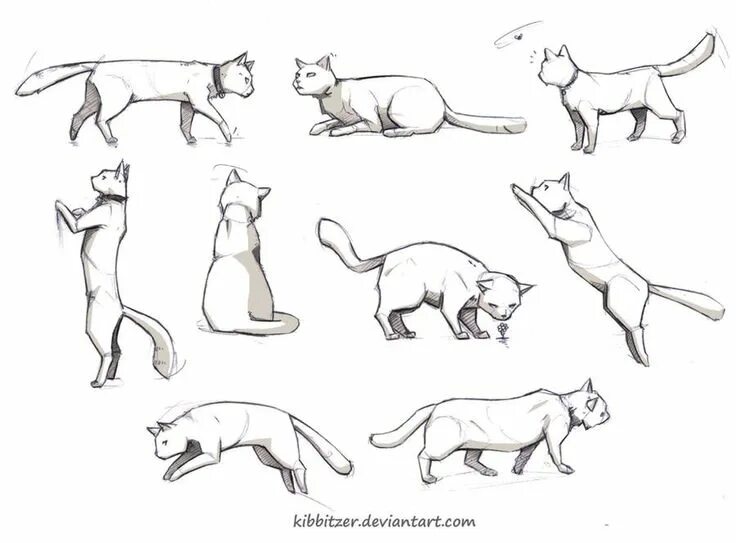 kibbitzer.deviantart.com