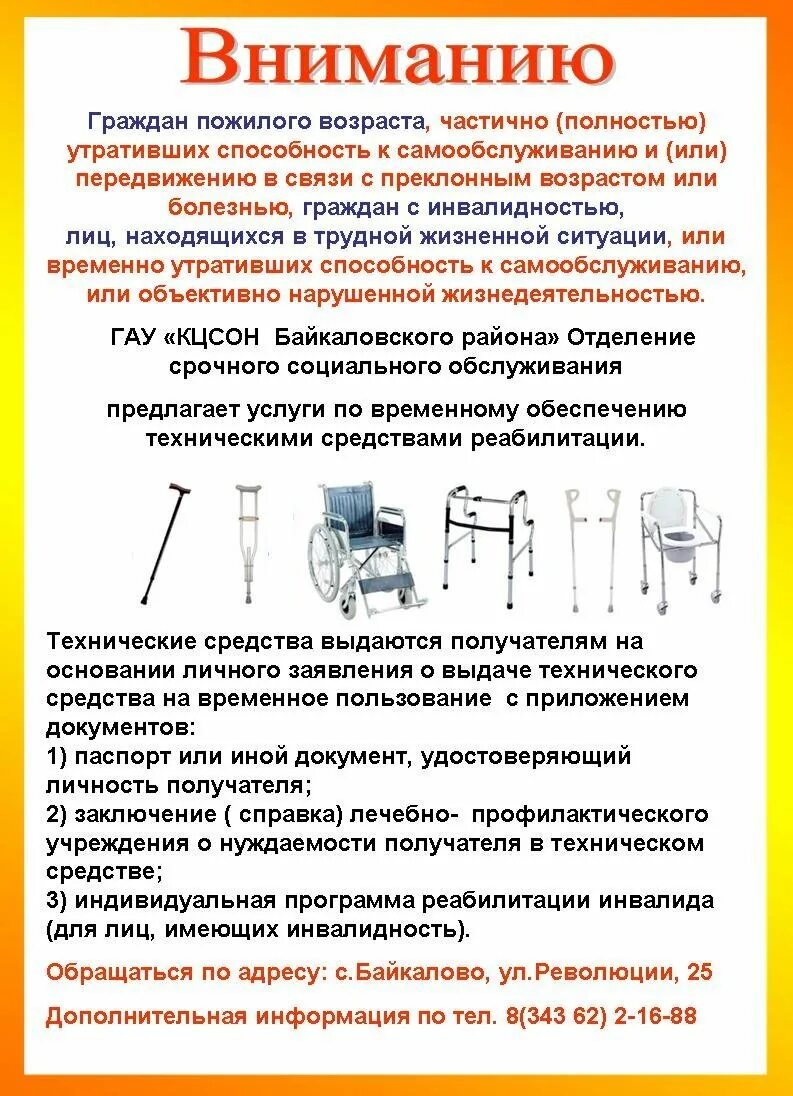 Вниманию

Граждан пожилого возраста, частично (полностью) утративших способность к самообслуживанию и (или) передвижению в связи с преклонным возрастом или болезнью, граждан с инвалидностью, лиц, находящихся в трудной жизненной ситуации, или временно утративших способность к самообслуживанию, или объективно нарушенной жизнедеятельностью.

ГАУ «КЦСОН Байкаловского района» Отделение срочного социального обслуживания

предлагает услуги по временному обеспечению техническими средствами реабилитации.

Технические средства выдаются получателям на основании личного заявления о выдаче технического средства на временное пользование с приложением документов:
1) паспорт или иной документ, удостоверяющий личность получателя;
2) заключение ( справка) лечебно- профилактического учреждения о нуждаемости получателя в техническом средстве;
3) индивидуальная программа реабилитации инвалида (для лиц, имеющих инвалидность).

Обращаться по адресу: с.Байкалово, ул.Революции, 25

Дополнительная информация по тел. 8(343 62) 2-16-88