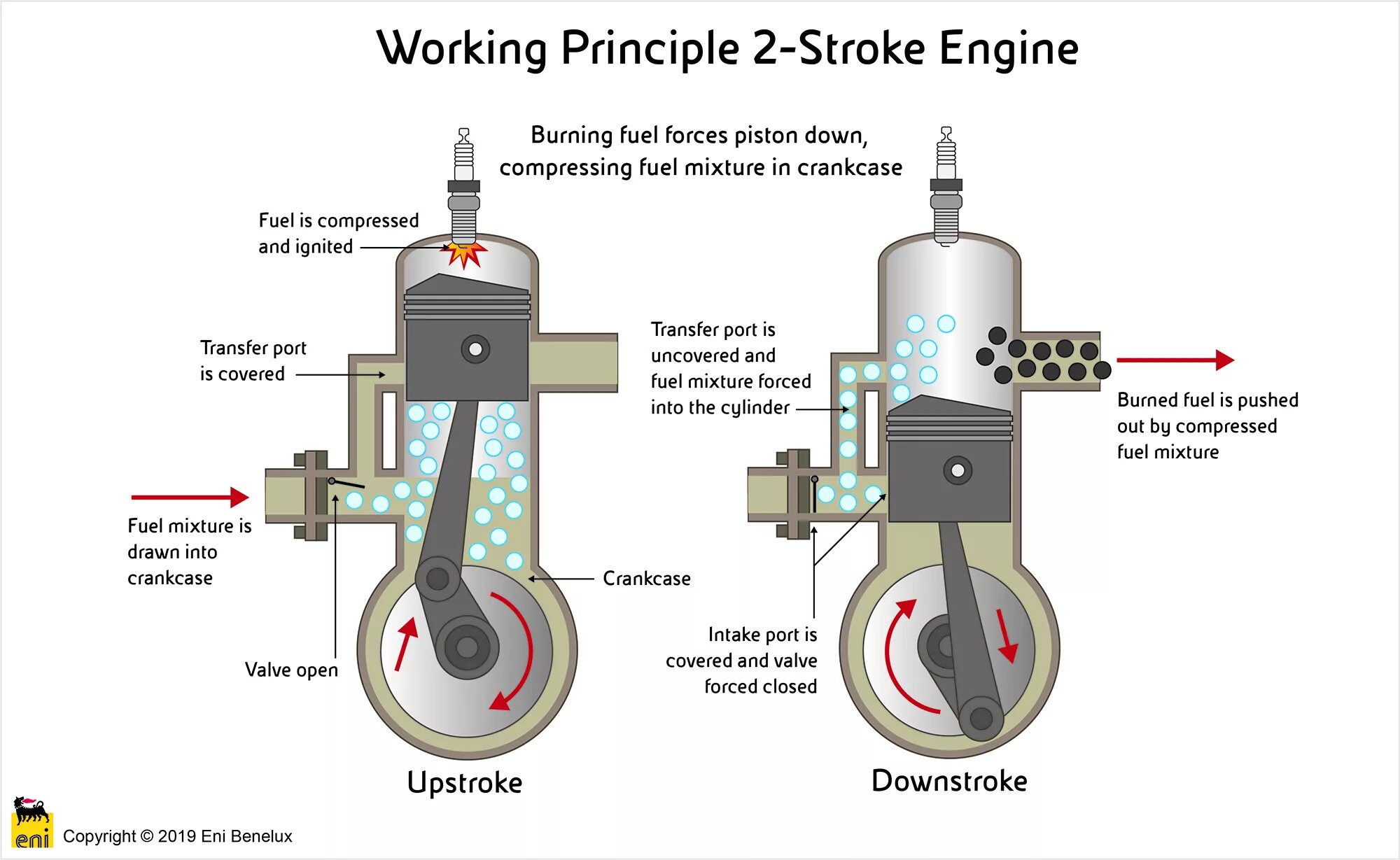 Working Principle 2-Stroke Engine

Burning fuel forces piston down, compressing fuel mixture in crankcase

Fuel is compressed and ignited

Transfer port is covered

Fuel mixture is drawn into crankcase

Valve open

Crankcase

Upstroke

Transfer port is uncovered and fuel mixture forced into the cylinder

Burned fuel is pushed out by compressed fuel mixture

Intake port is covered and valve forced closed

Downstroke

eni

Copyright © 2019 Eni Benelux