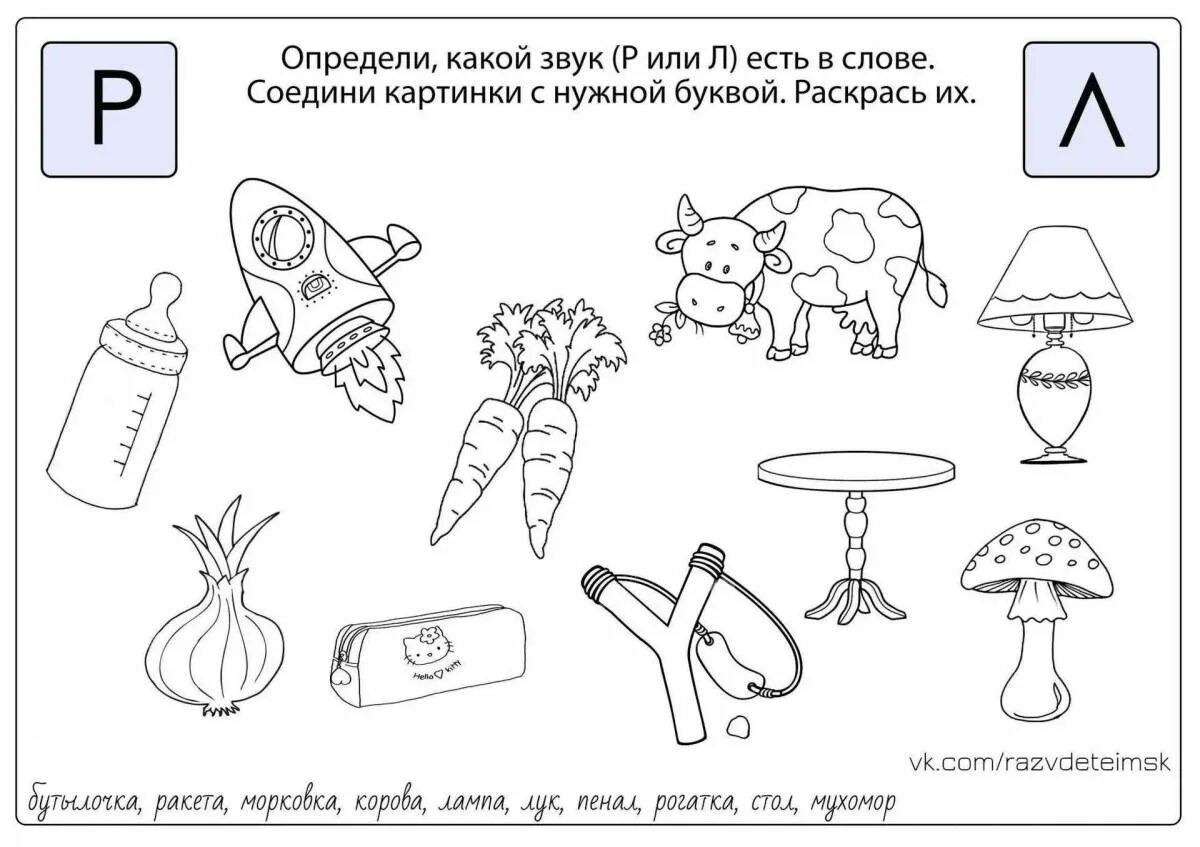 Р

Определи, какой звук (Р или Л) есть в слове. Соедини картинки с нужной буквой. Раскрась их.

Л

Hello kitty

vk.com/razvdeteimsk

бутылочка, ракета, морковка, корова, лампа, лук, пенал, рогатка, стол, мухомор