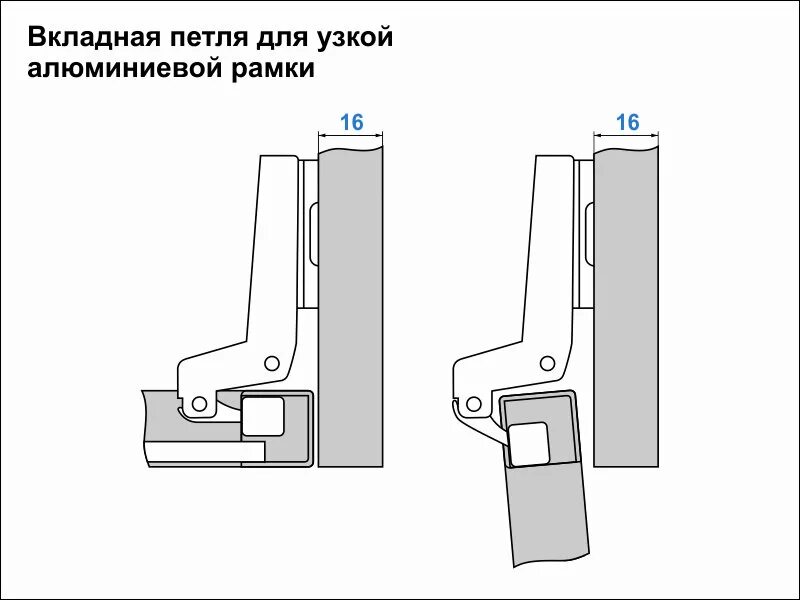 Вкладная петля для узкой алюминиевой рамки

16

16