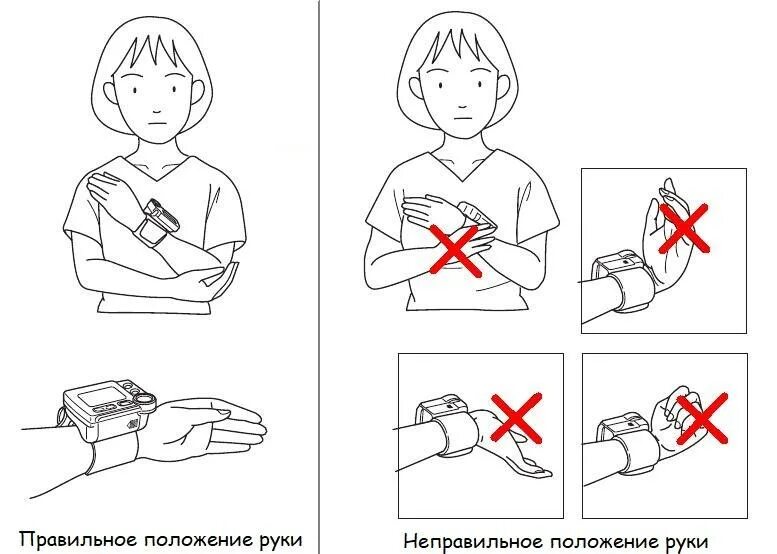 Правильное положение руки

Неправильное положение руки