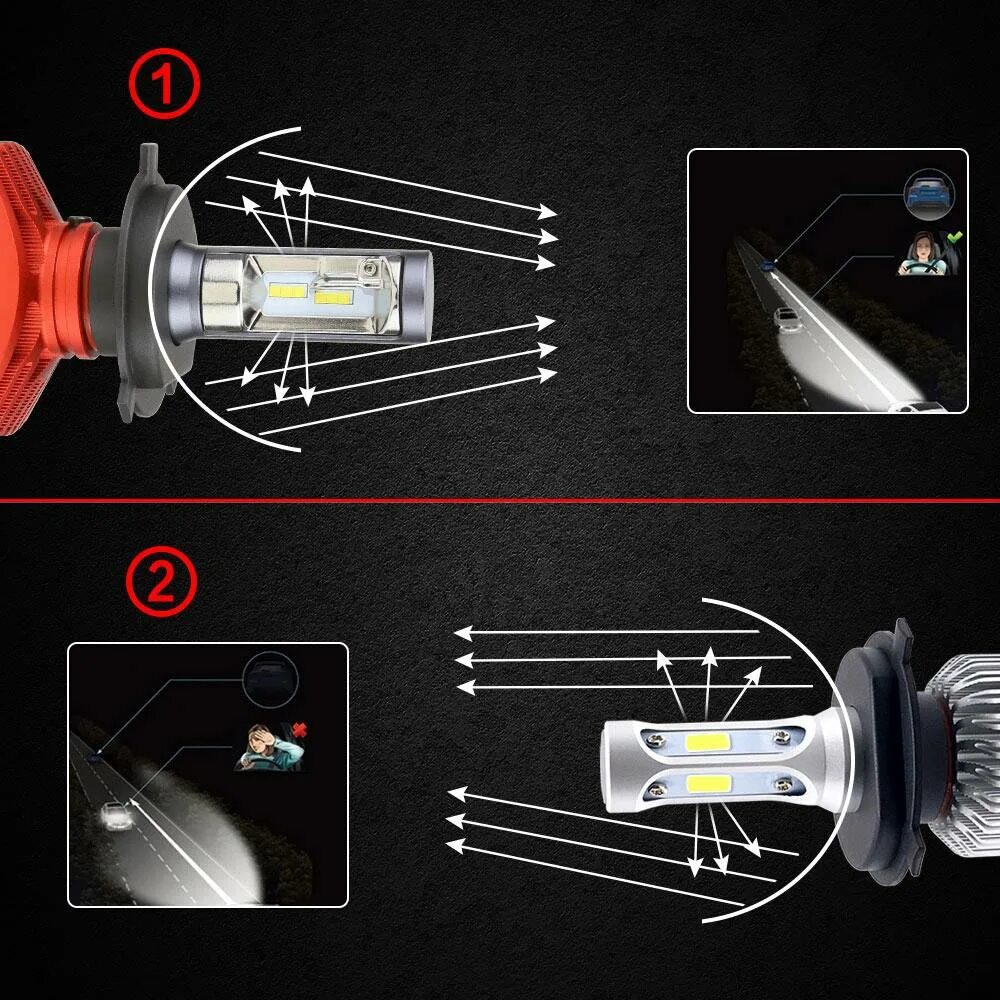 ①

②