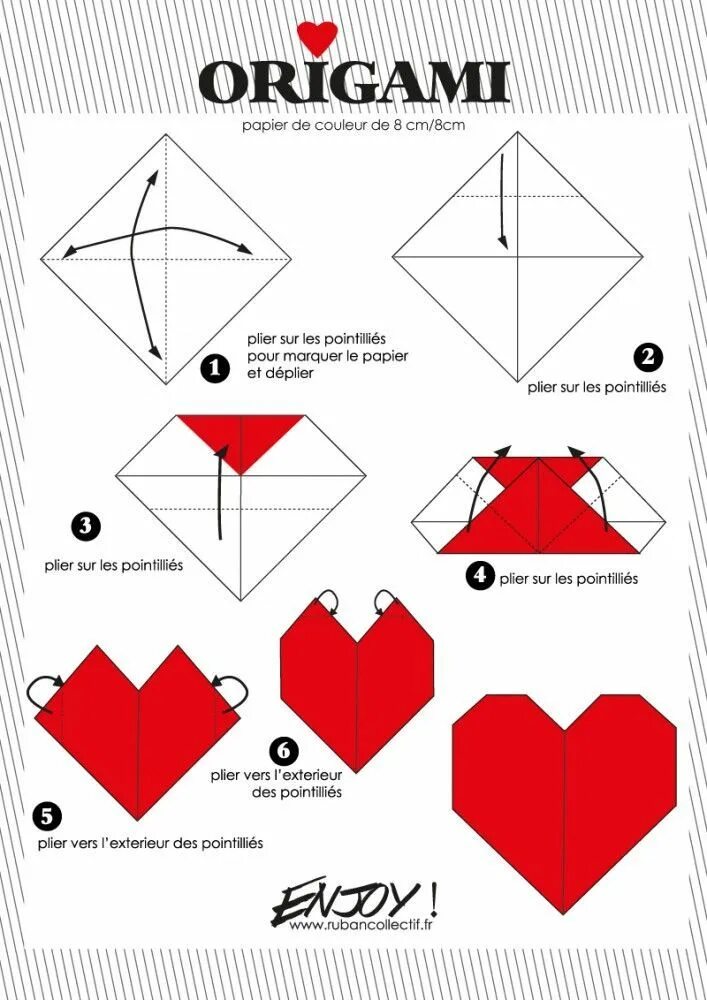 ORIGAMI
papier de couleur de 8 cm/8cm

1 plier sur les pointilliés pour marquer le papier et déplier

2 plier sur les pointilliés

3 plier sur les pointilliés

4 plier sur les pointilliés

5 plier vers l'exterieur des pointilliés

6 plier vers l'exterieur des pointilliés

ENJOY !
www.rubancollectif.fr