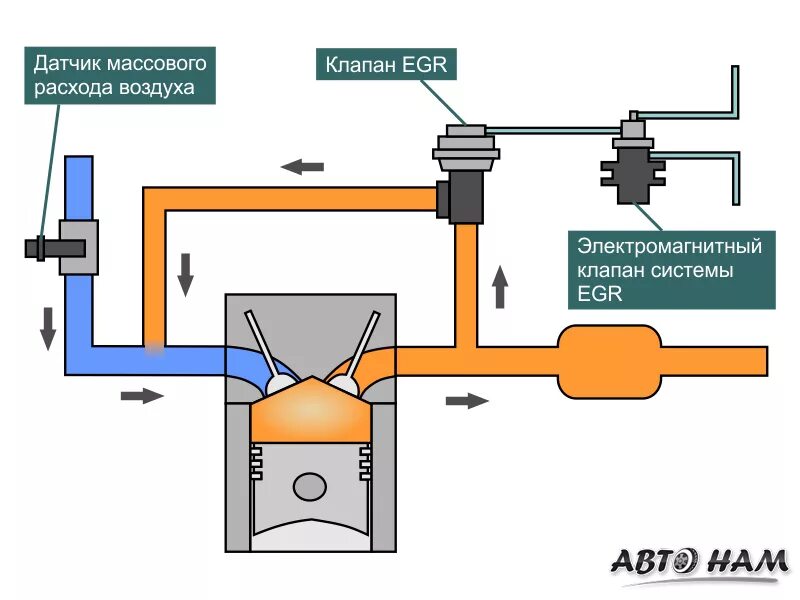 Датчик массового расхода воздуха

Клапан EGR

Электромагнитный клапан системы EGR

АВТО НАМ