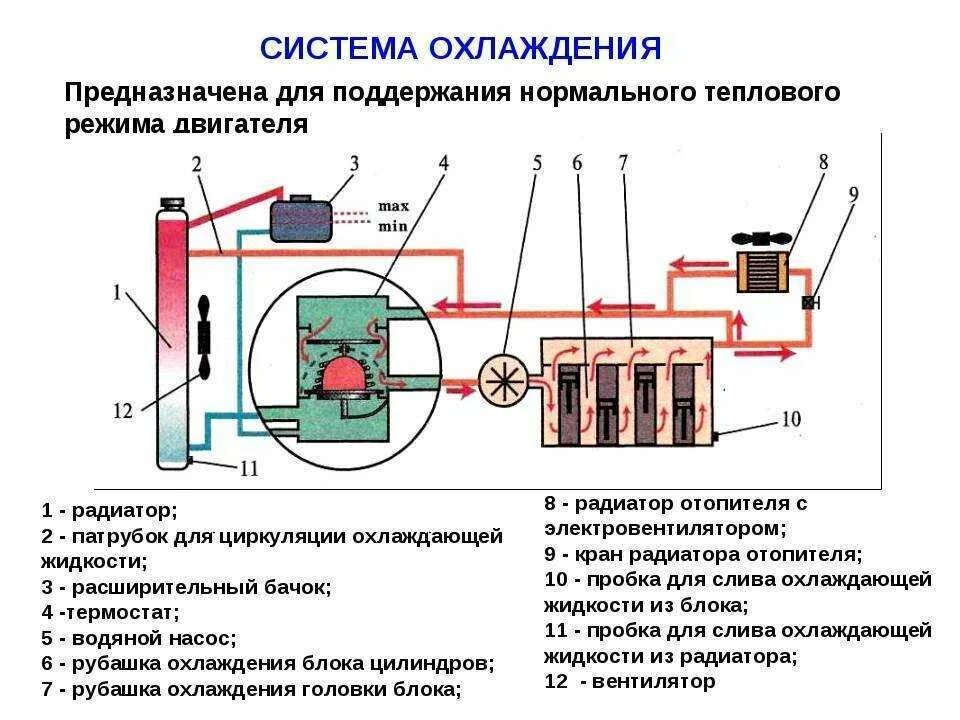 СИСТЕМА ОХЛАЖДЕНИЯ

Предназначена для поддержания нормального теплового режима двигателя

2
3
4
5
6
7
8
9
max
min
1
12
11
10

1 - радиатор;
2 - патрубок для циркуляции охлаждающей жидкости;
3 - расширительный бачок;
4 -термостат;
5 - водяной насос;
6 - рубашка охлаждения блока цилиндров;
7 - рубашка охлаждения головки блока;

8 - радиатор отопителя с электровентилятором;
9 - кран радиатора отопителя;
10 - пробка для слива охлаждающей жидкости из блока;
11 - пробка для слива охлаждающей жидкости из радиатора;
12 - вентилятор