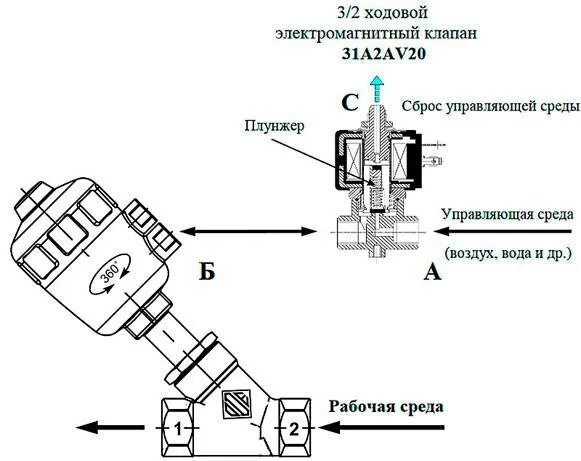 3/2 ходовой
электромагнитный клапан
31A2AV20

C

Сброс управляющей среды

Плунжер

Управляющая среда

(воздух, вода и др.)

Б

A

360°

Рабочая среда

1

2