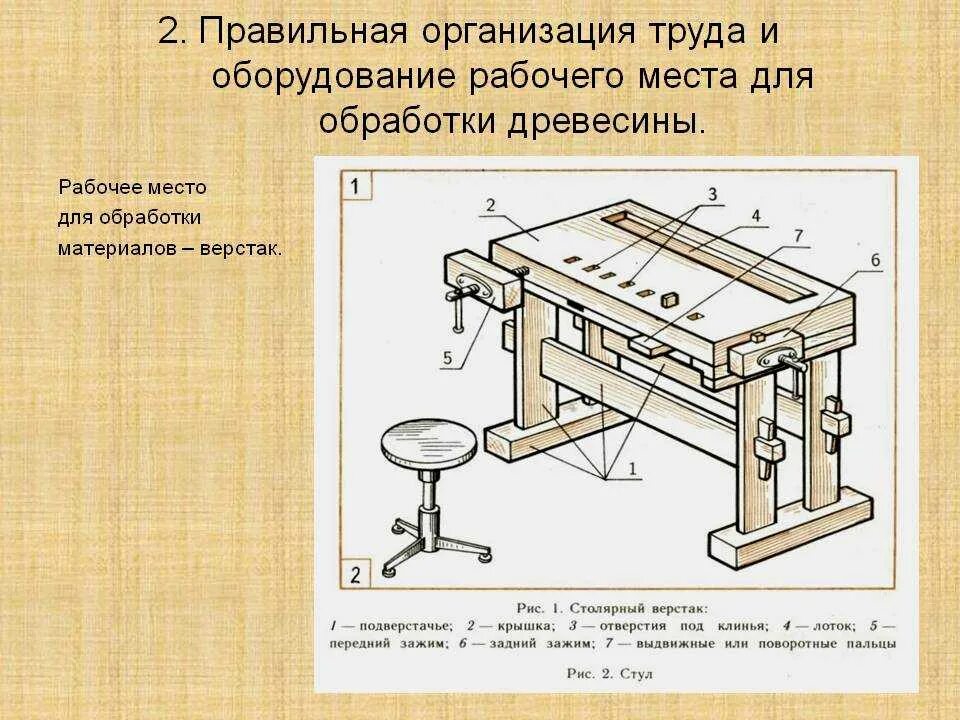 2. Правильная организация труда и оборудование рабочего места для обработки древесины.

Рабочее место для обработки материалов – верстак.

1

2

3

4

7

6

5

1

2

Рис. 1. Столярный верстак:
1 — подверстачье; 2 — крышка; 3 — отверстия под клинья; 4 — лоток; 5 — передний зажим; 6 — задний зажим; 7 — выдвижные или поворотные пальцы

Рис. 2. Стул