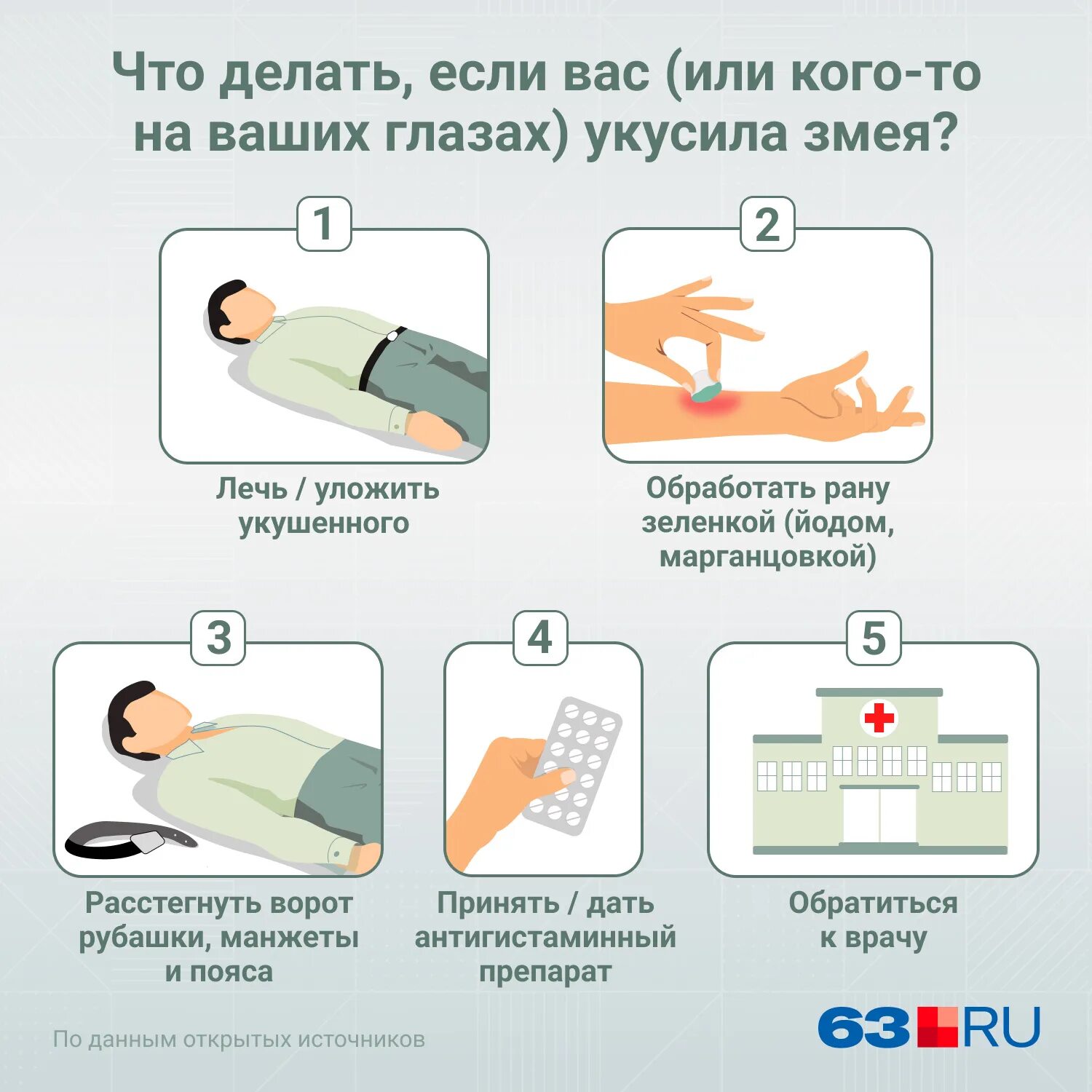 Что делать, если вас (или кого-то на ваших глазах) укусила змея?

1

Лечь / уложить укушенного

2

Обработать рану зеленкой (йодом, марганцовкой)

3

Расстегнуть ворот рубашки, манжеты и пояса

4

Принять / дать антигистаминный препарат

5

Обратиться к врачу

По данным открытых источников

63.RU