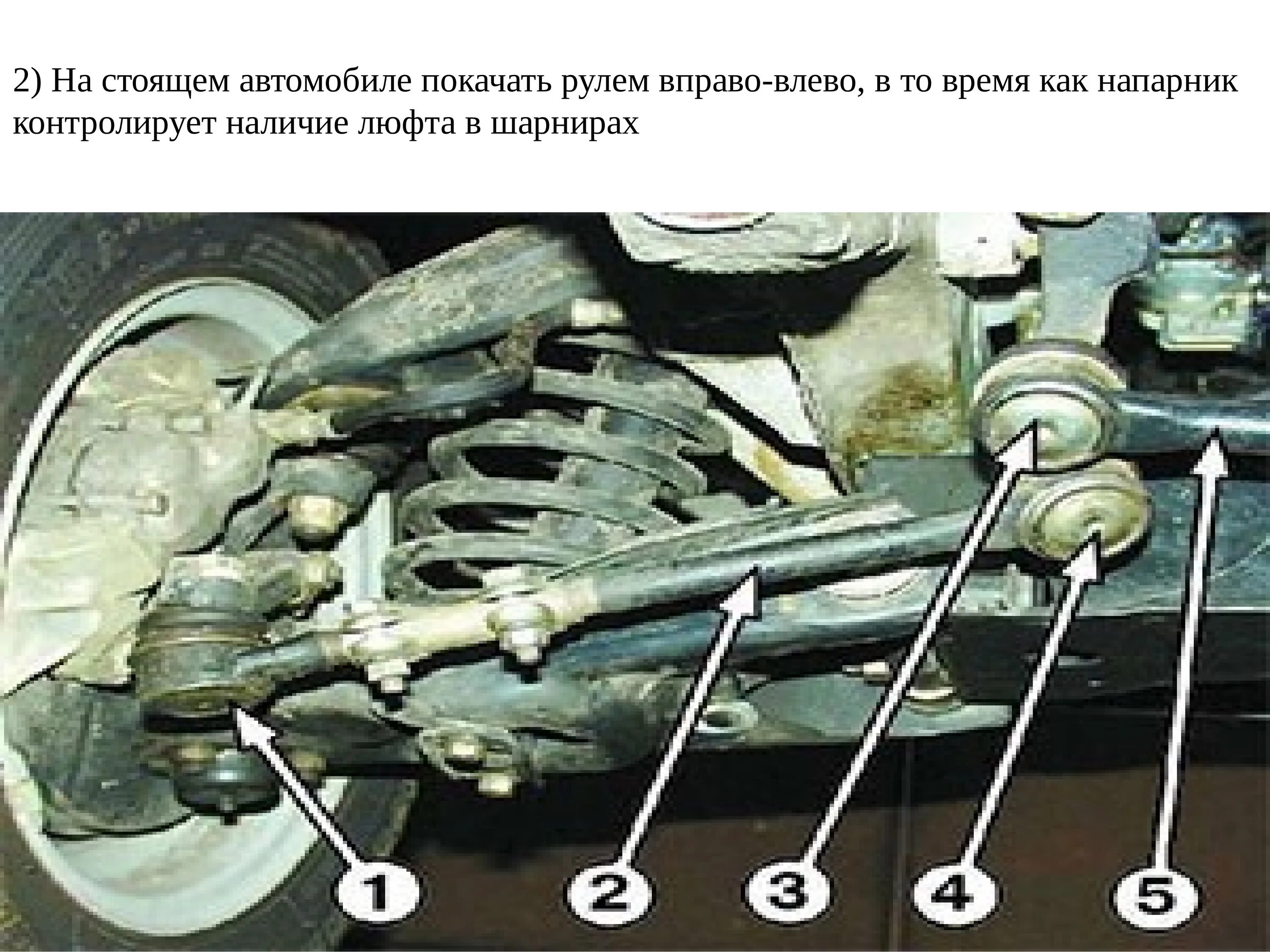 2) На стоящем автомобиле покачать рулем вправо-влево, в то время как напарник контролирует наличие люфта в шарнирах

1
2
3
4
5