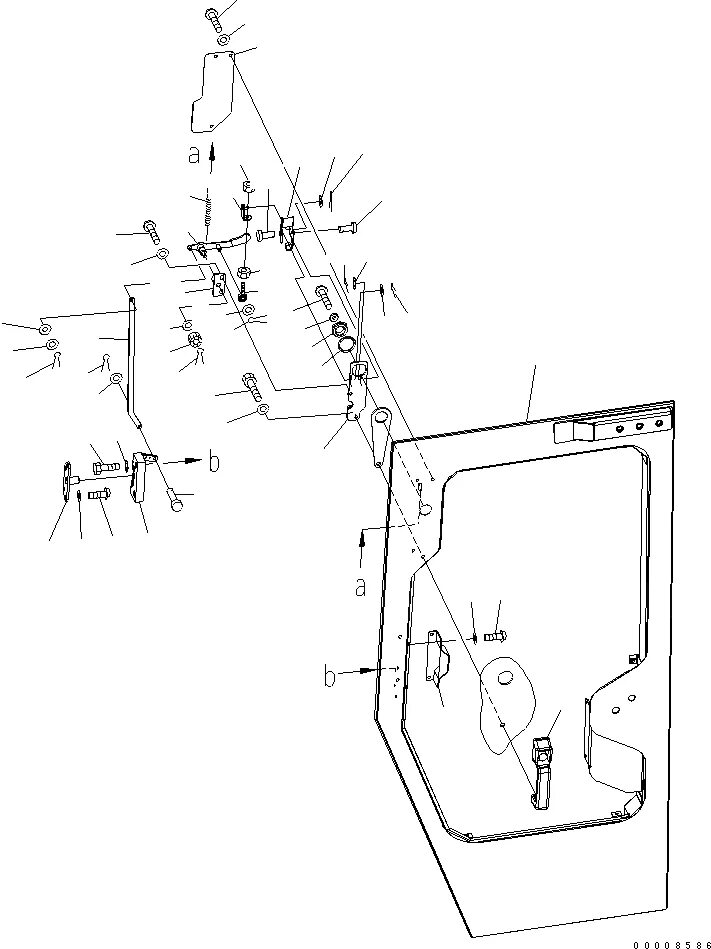 a

b

a

b

00008586