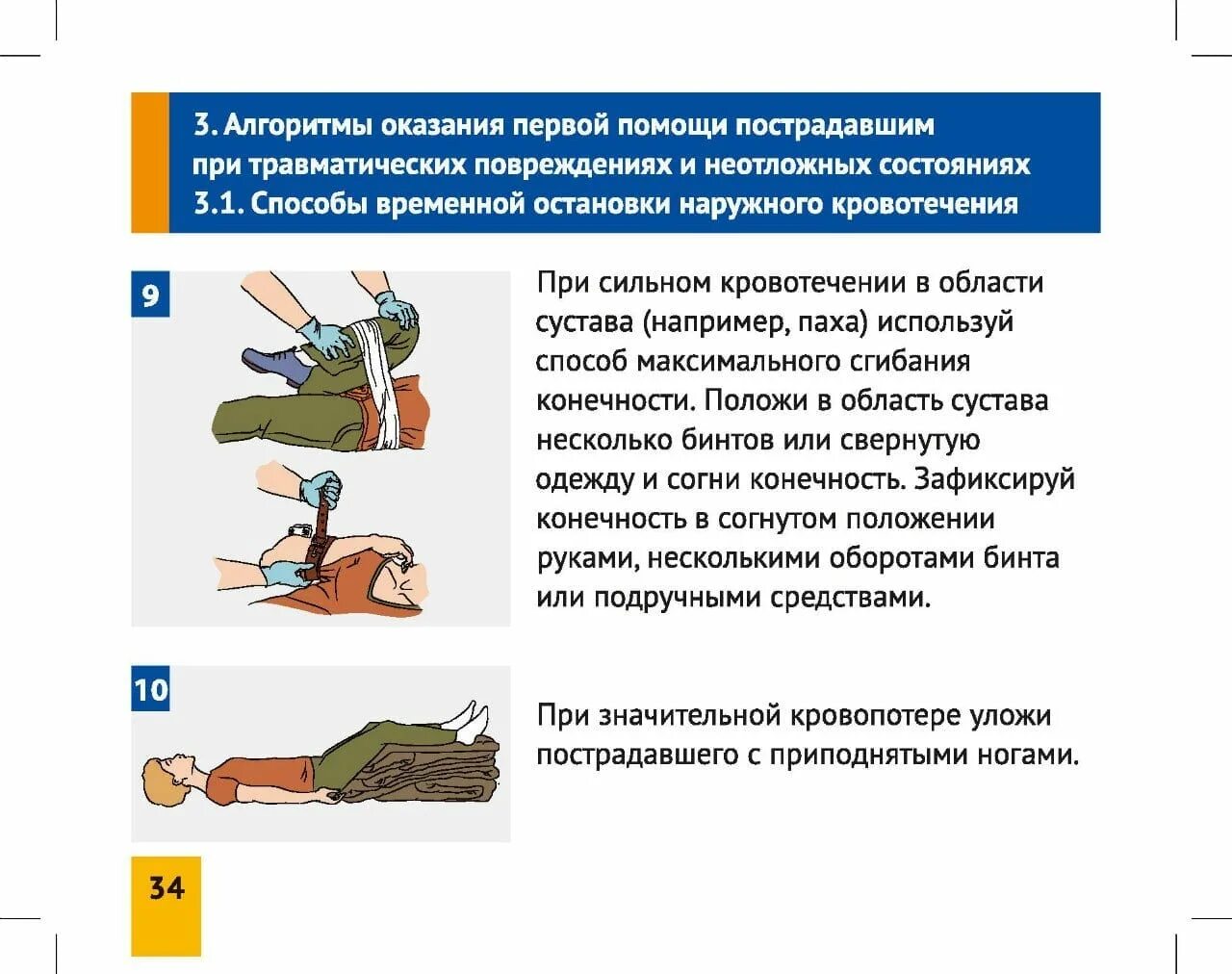 3. Алгоритмы оказания первой помощи пострадавшим при травматических повреждениях и неотложных состояниях
3.1. Способы временной остановки наружного кровотечения

9

При сильном кровотечении в области сустава (например, паха) используй способ максимального сгибания конечности. Положи в область сустава несколько бинтов или свернутую одежду и согни конечность. Зафиксируй конечность в согнутом положении руками, несколькими оборотами бинта или подручными средствами.

10

При значительной кровопотере уложи пострадавшего с приподнятыми ногами.

34