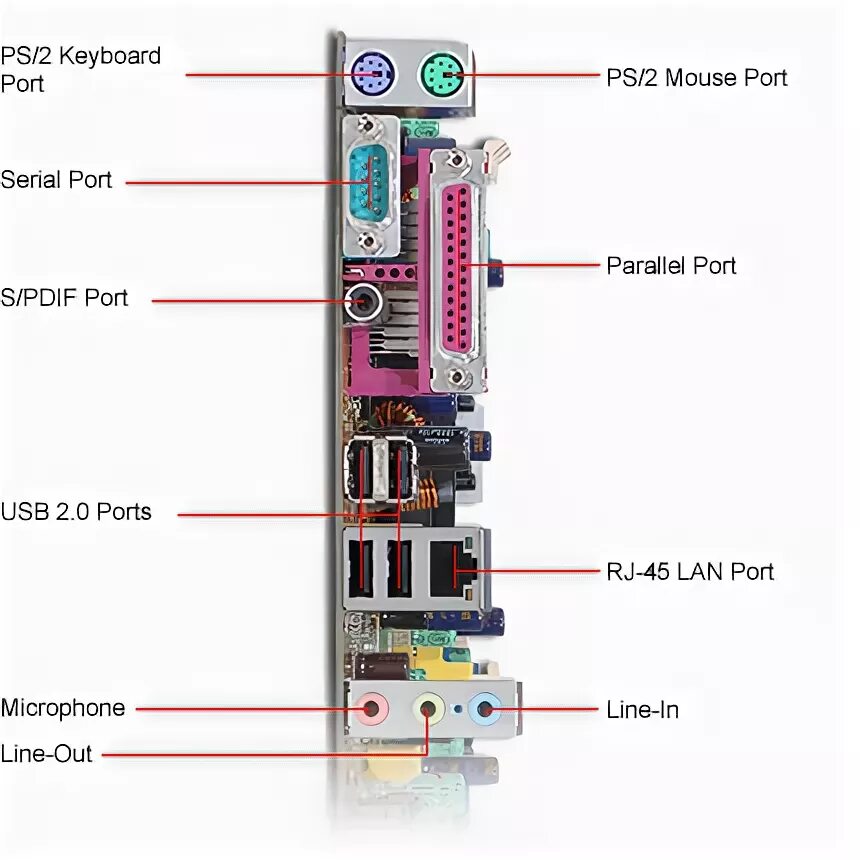 PS/2 Keyboard Port

PS/2 Mouse Port

Serial Port

Parallel Port

S/PDIF Port

USB 2.0 Ports

RJ-45 LAN Port

Microphone

Line-In

Line-Out