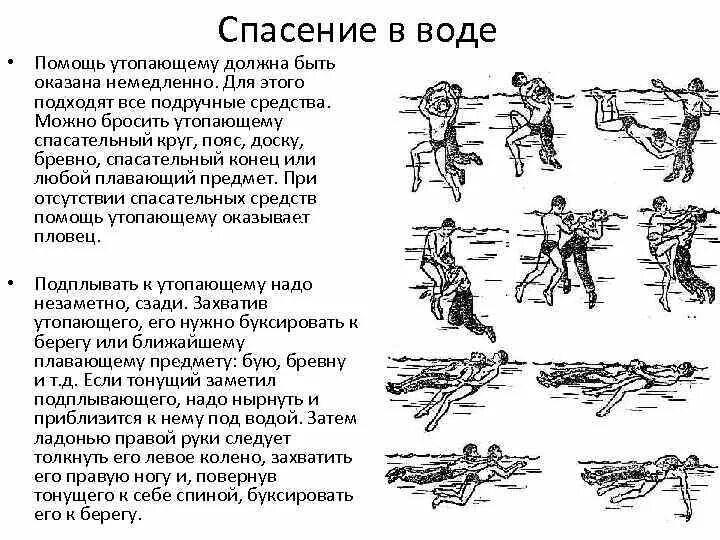 Спасение в воде

• Помощь утопающему должна быть оказана немедленно. Для этого подходят все подручные средства. Можно бросить утопающему спасательный круг, пояс, доску, бревно, спасательный конец или любой плавающий предмет. При отсутствии спасательных средств помощь утопающему оказывает пловец.

• Подплывать к утопающему надо незаметно, сзади. Захватив утопающего, его нужно буксировать к берегу или ближайшему плавающему предмету: бую, бревну и т.д. Если тонущий заметил подплывающего, надо нырнуть и приблизится к нему под водой. Затем ладонью правой руки следует толкнуть его левое колено, захватить его правую ногу и, повернув тонущего к себе спиной, буксировать его к берегу.